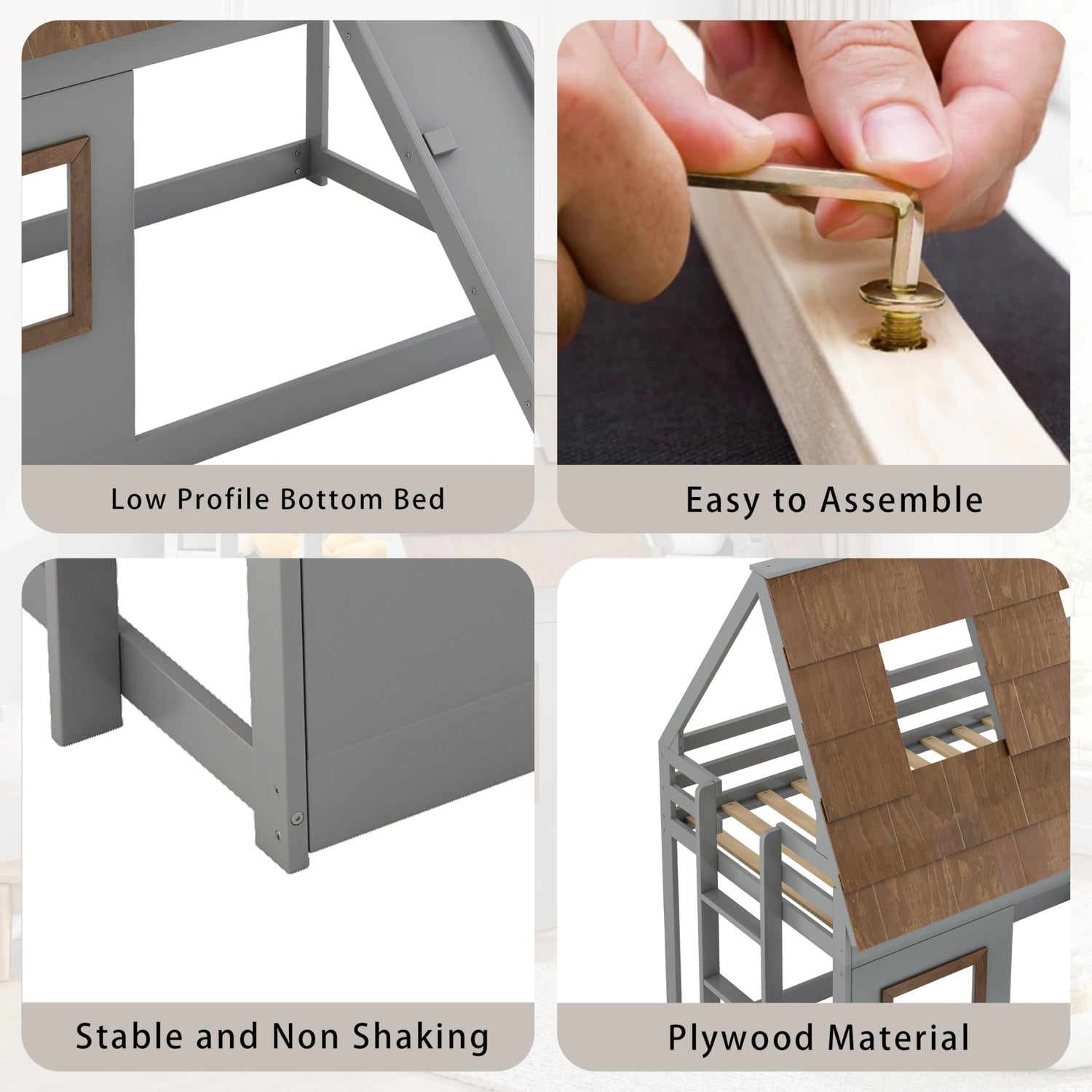 Low Profile Bottom Bed

Easy to Assemble

Stable and Non Shaking

Plywood Material