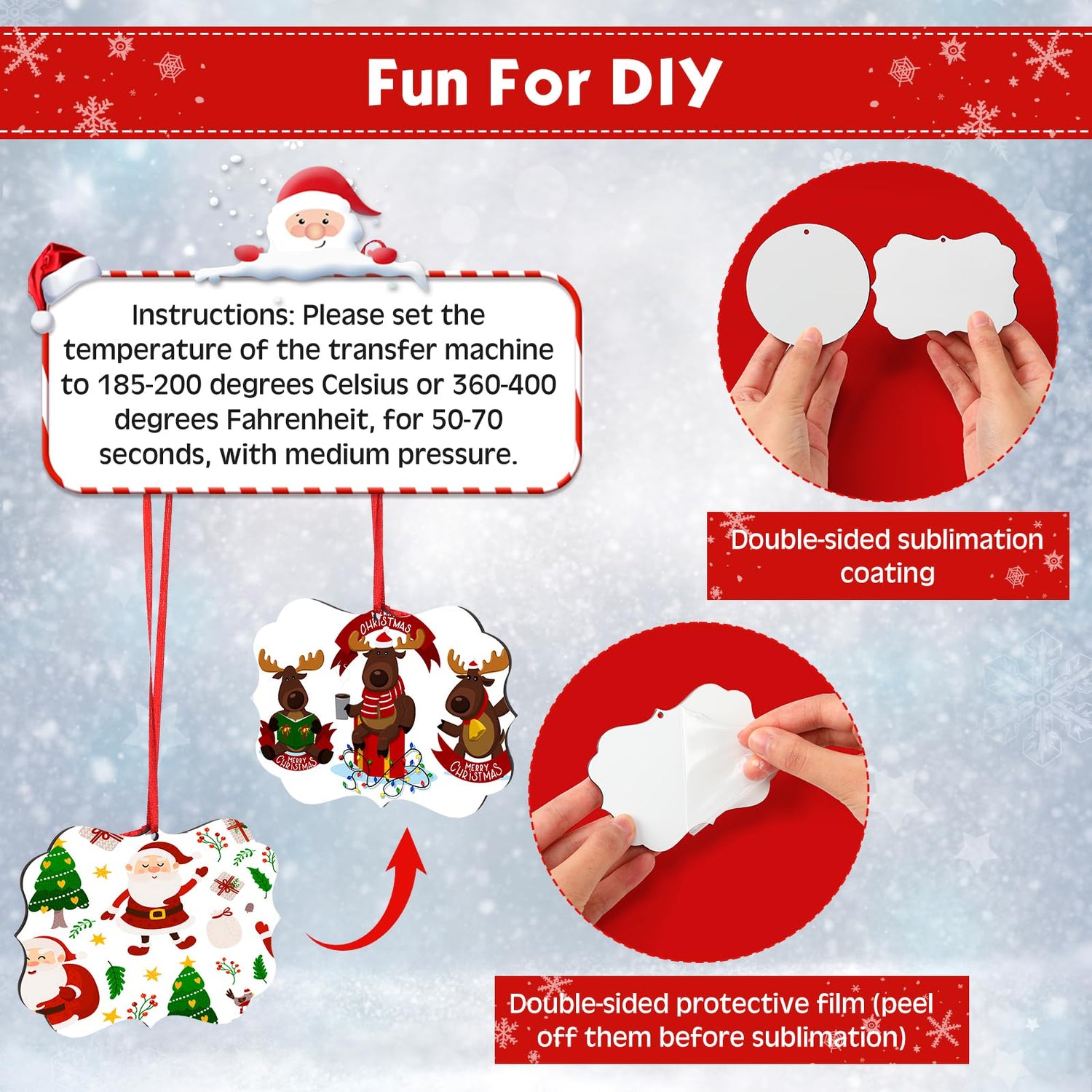 Fun For DIY

Instructions: Please set the temperature of the transfer machine to 185-200 degrees Celsius or 360-400 degrees Fahrenheit, for 50-70 seconds, with medium pressure.

Double-sided sublimation coating

CHRISTMAS

MERRY CHRISTMAS

MERRY CHRISTMAS

Double-sided protective film (peel off them before sublimation)