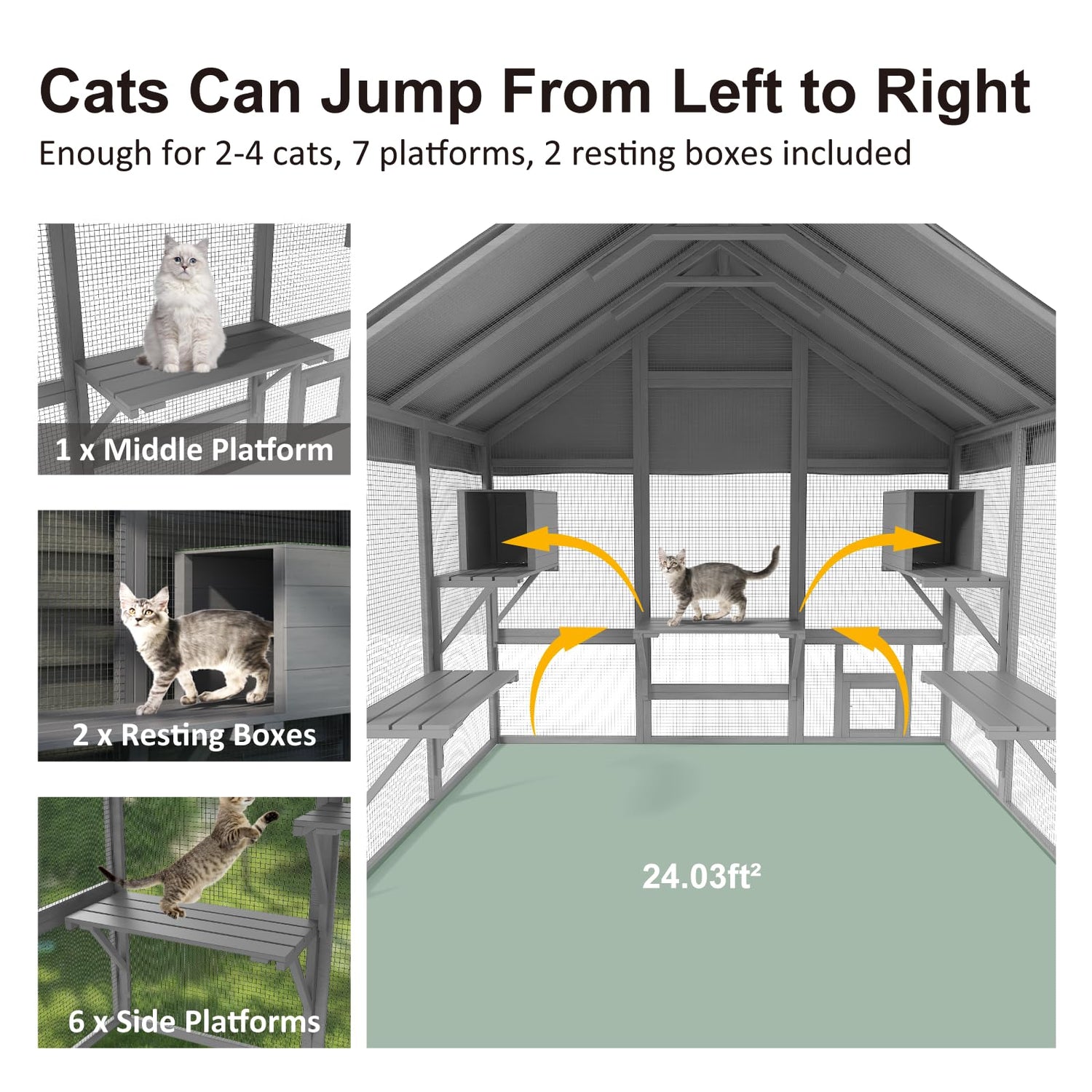 Cats Can Jump From Left to Right

Enough for 2-4 cats, 7 platforms, 2 resting boxes included

1 x Middle Platform

2 x Resting Boxes

6 x Side Platforms

24.03ft²