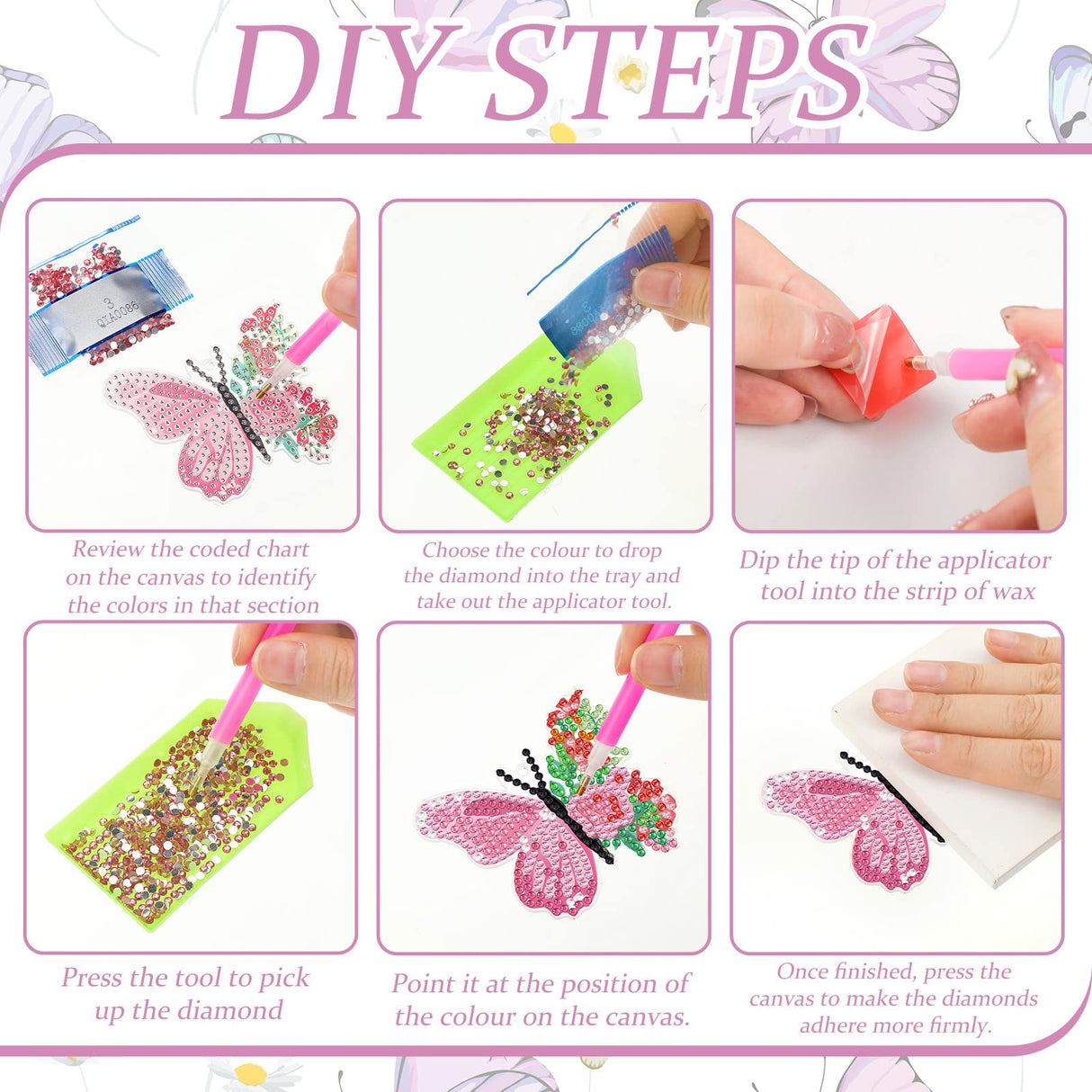 DIY STEPS

3
QIA0086

Review the coded chart on the canvas to identify the colors in that section

Choose the colour to drop the diamond into the tray and take out the applicator tool.

Dip the tip of the applicator tool into the strip of wax

Press the tool to pick up the diamond

Point it at the position of the colour on the canvas.

Once finished, press the canvas to make the diamonds adhere more firmly.