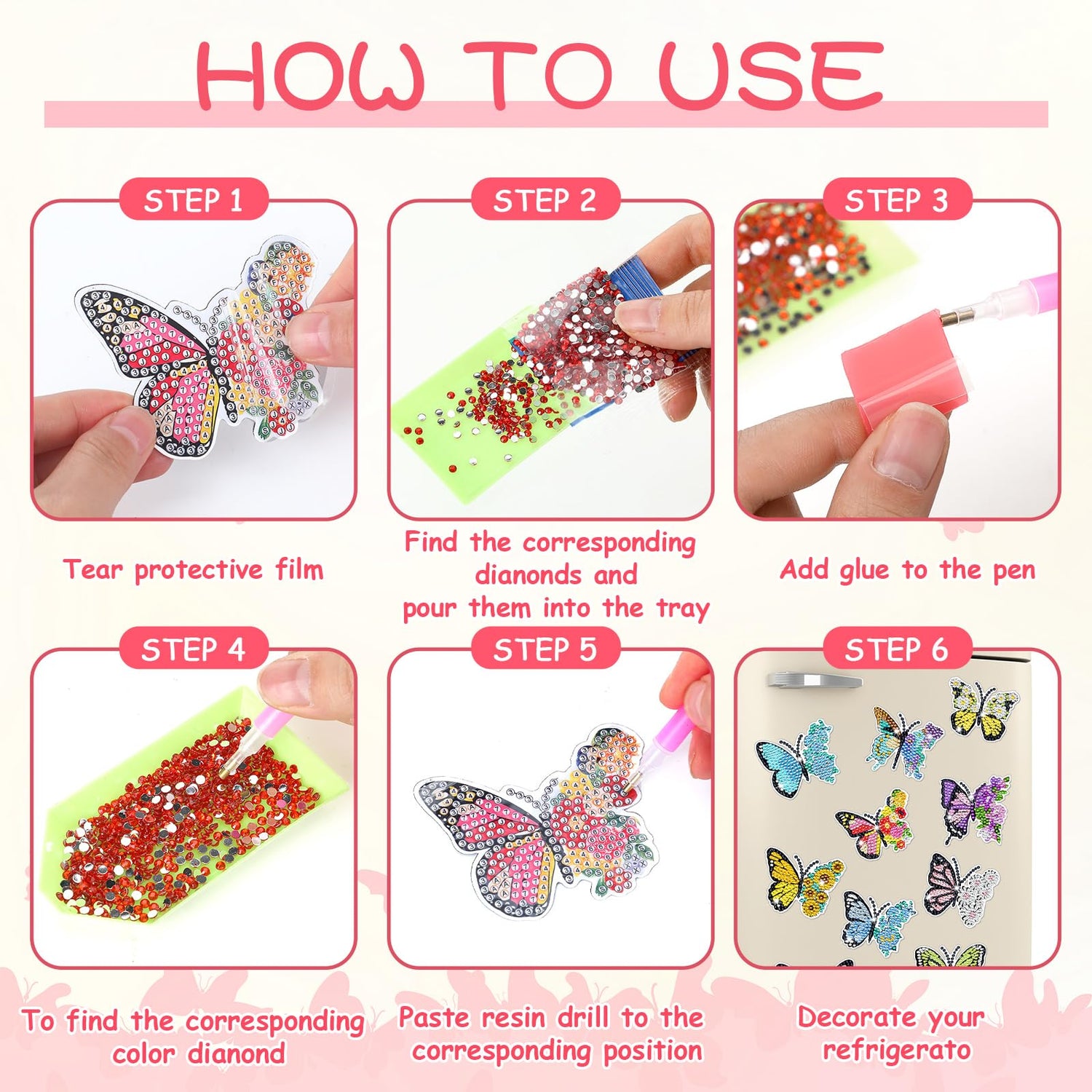 HOW TO USE

STEP 1

Tear protective film

STEP 2

Find the corresponding dianonds and pour them into the tray

STEP 3

Add glue to the pen

STEP 4

To find the corresponding color dianond

STEP 5

Paste resin drill to the corresponding position

STEP 6

Decorate your refrigerato