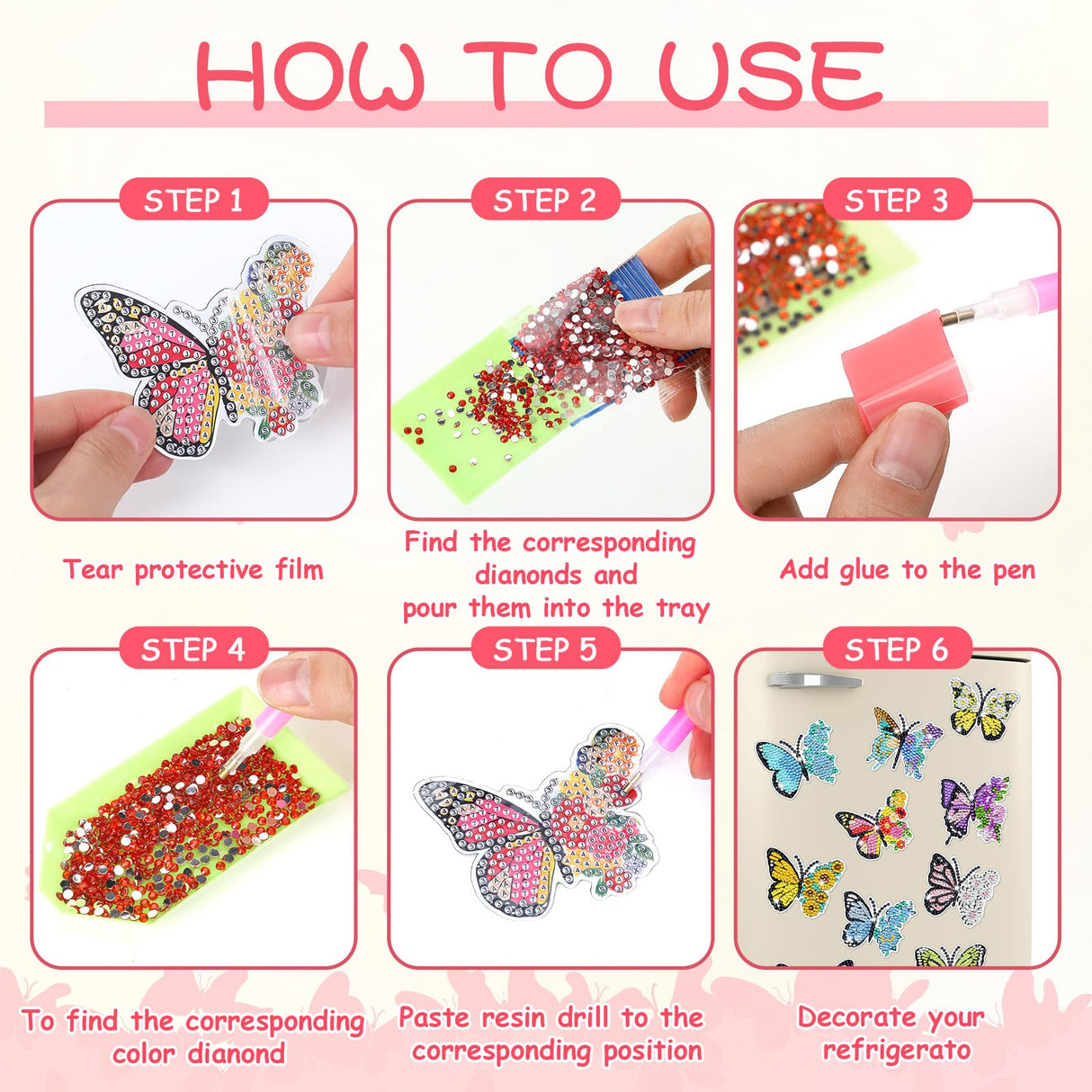 HOW TO USE

STEP 1

Tear protective film

STEP 2

Find the corresponding dianonds and pour them into the tray

STEP 3

Add glue to the pen

STEP 4

To find the corresponding color dianond

STEP 5

Paste resin drill to the corresponding position

STEP 6

Decorate your refrigerato