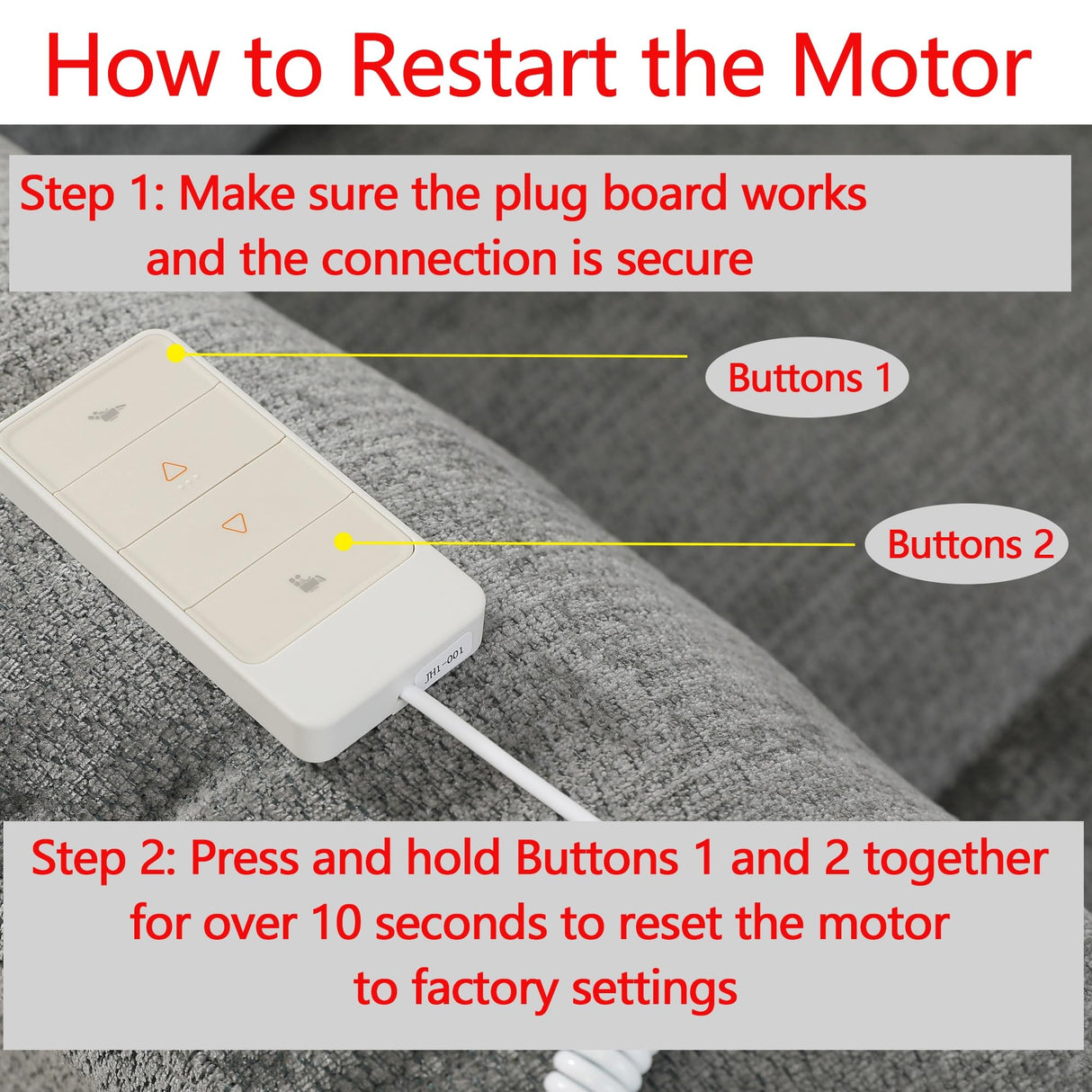 How to Restart the Motor

Step 1: Make sure the plug board works and the connection is secure

Buttons 1

Buttons 2

JH1-001

Step 2: Press and hold Buttons 1 and 2 together for over 10 seconds to reset the motor to factory settings