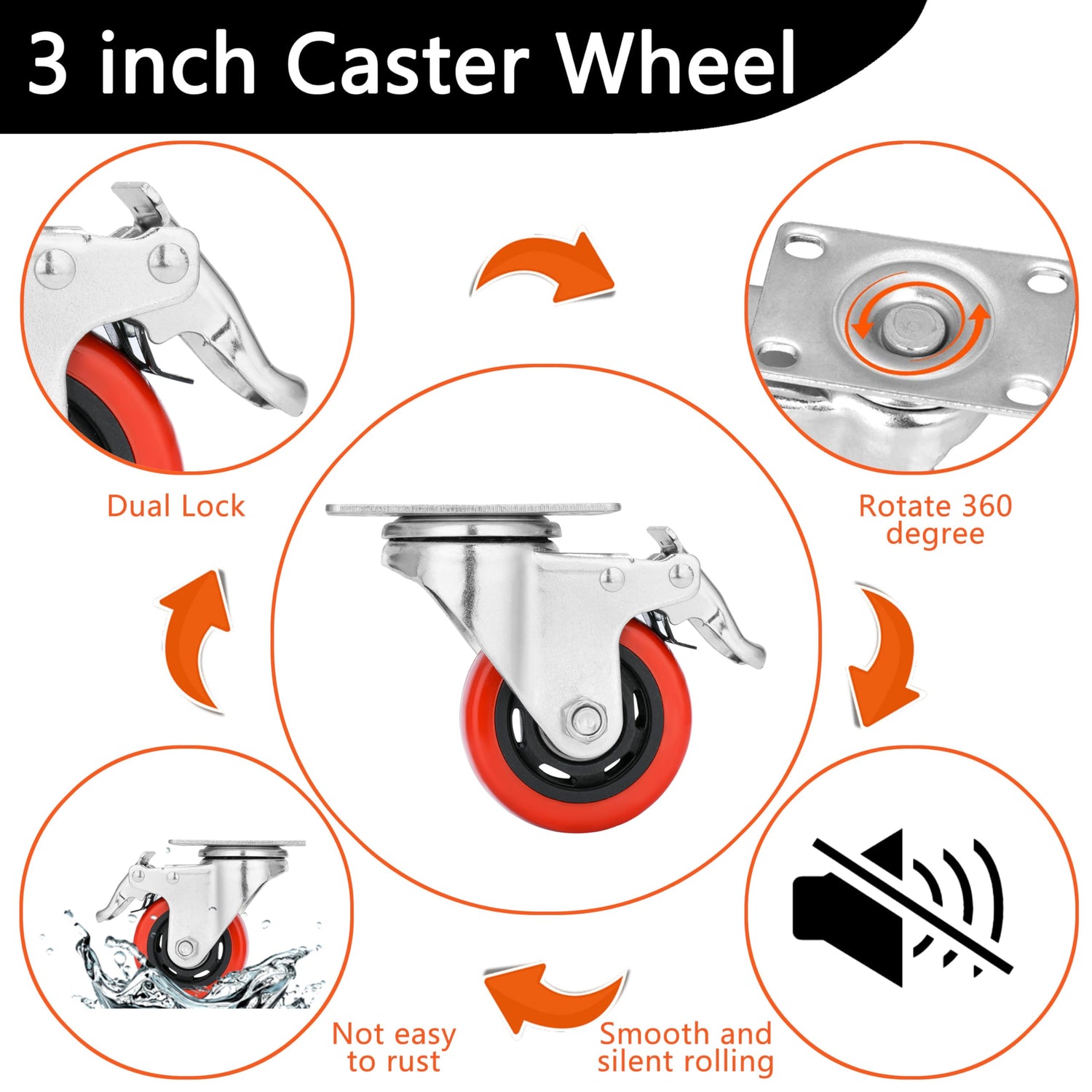 3 inch Caster Wheel

Dual Lock

Rotate 360 degree

Not easy to rust

Smooth and silent rolling