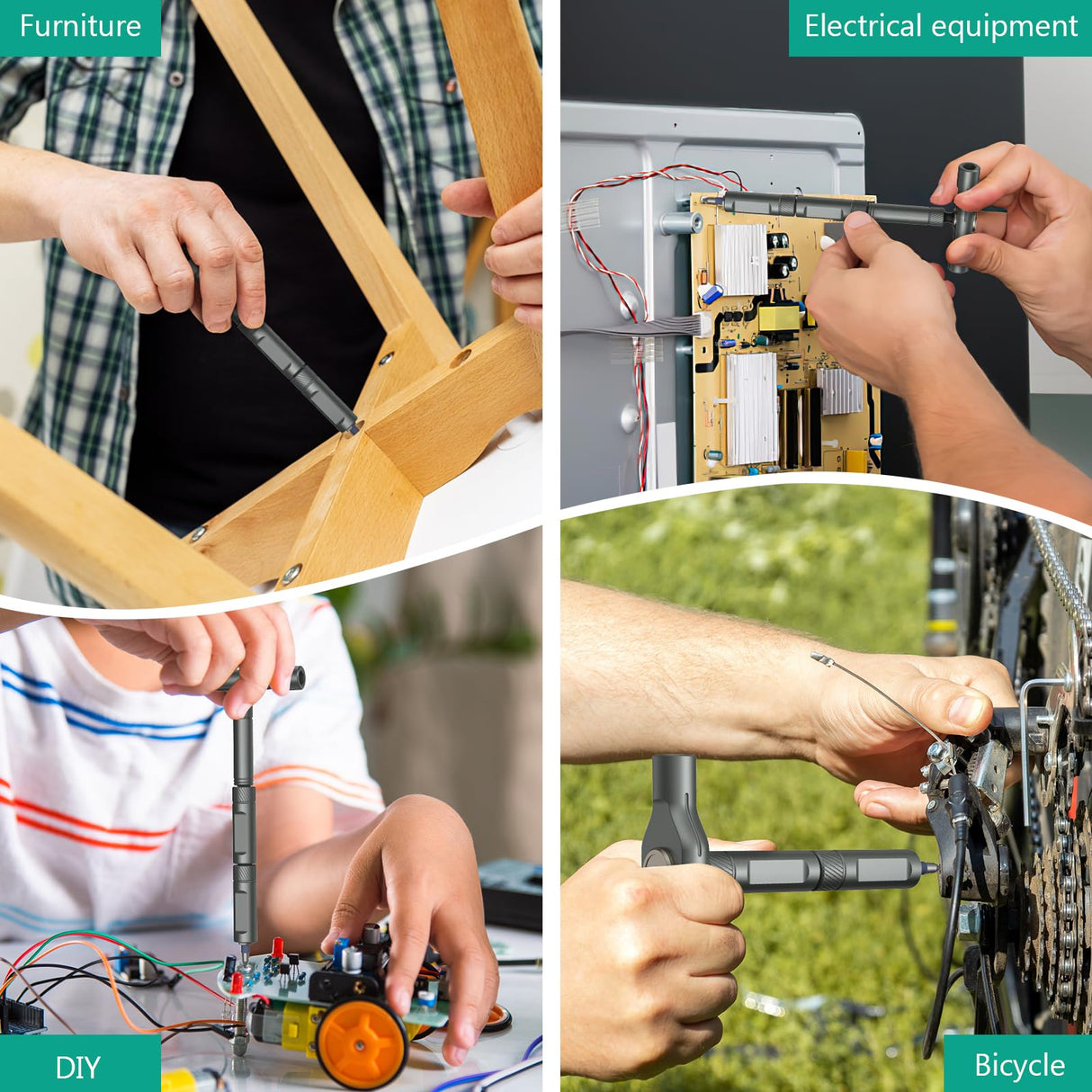 Furniture

Electrical equipment

DIY

Bicycle