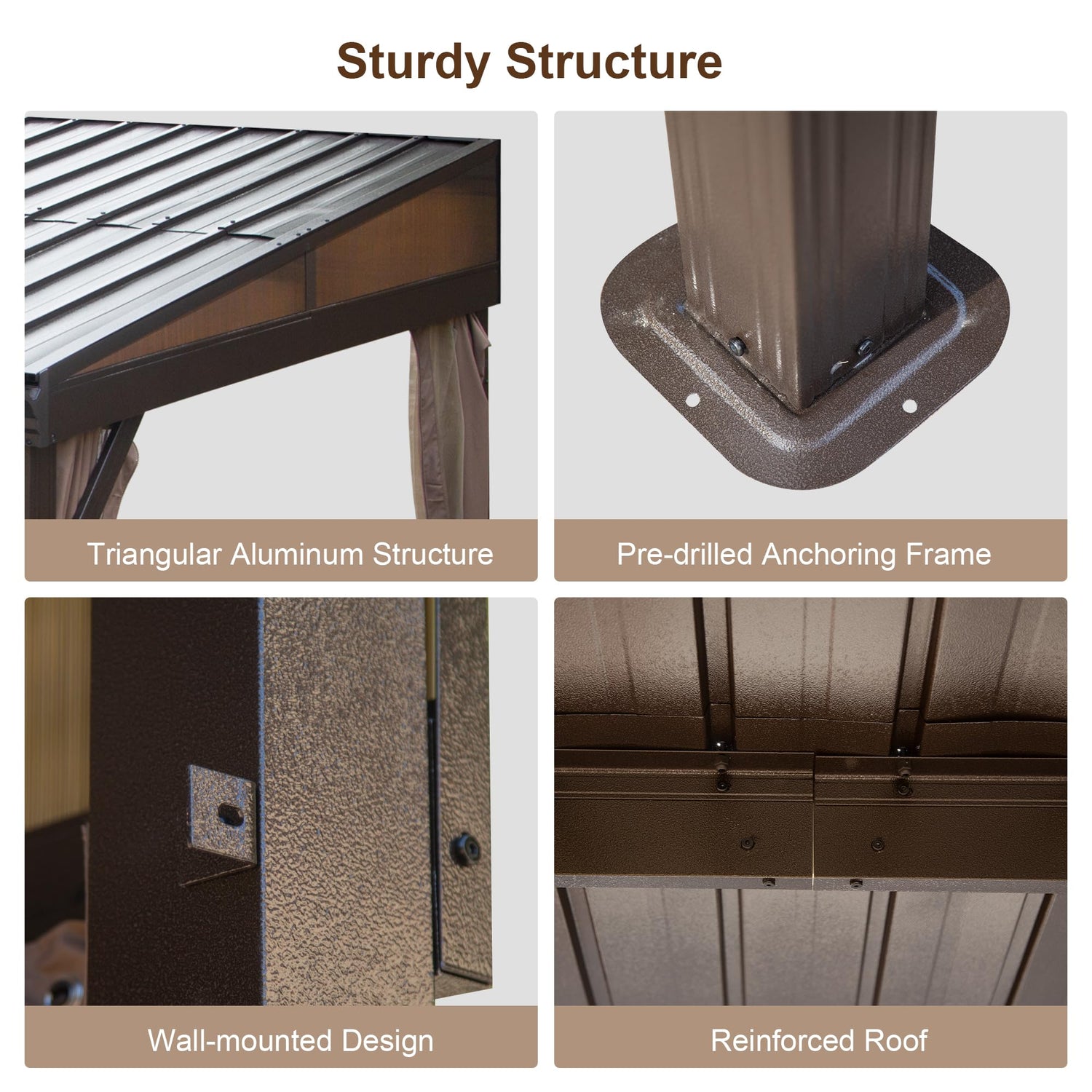 Sturdy Structure

Triangular Aluminum Structure

Pre-drilled Anchoring Frame

Wall-mounted Design

Reinforced Roof