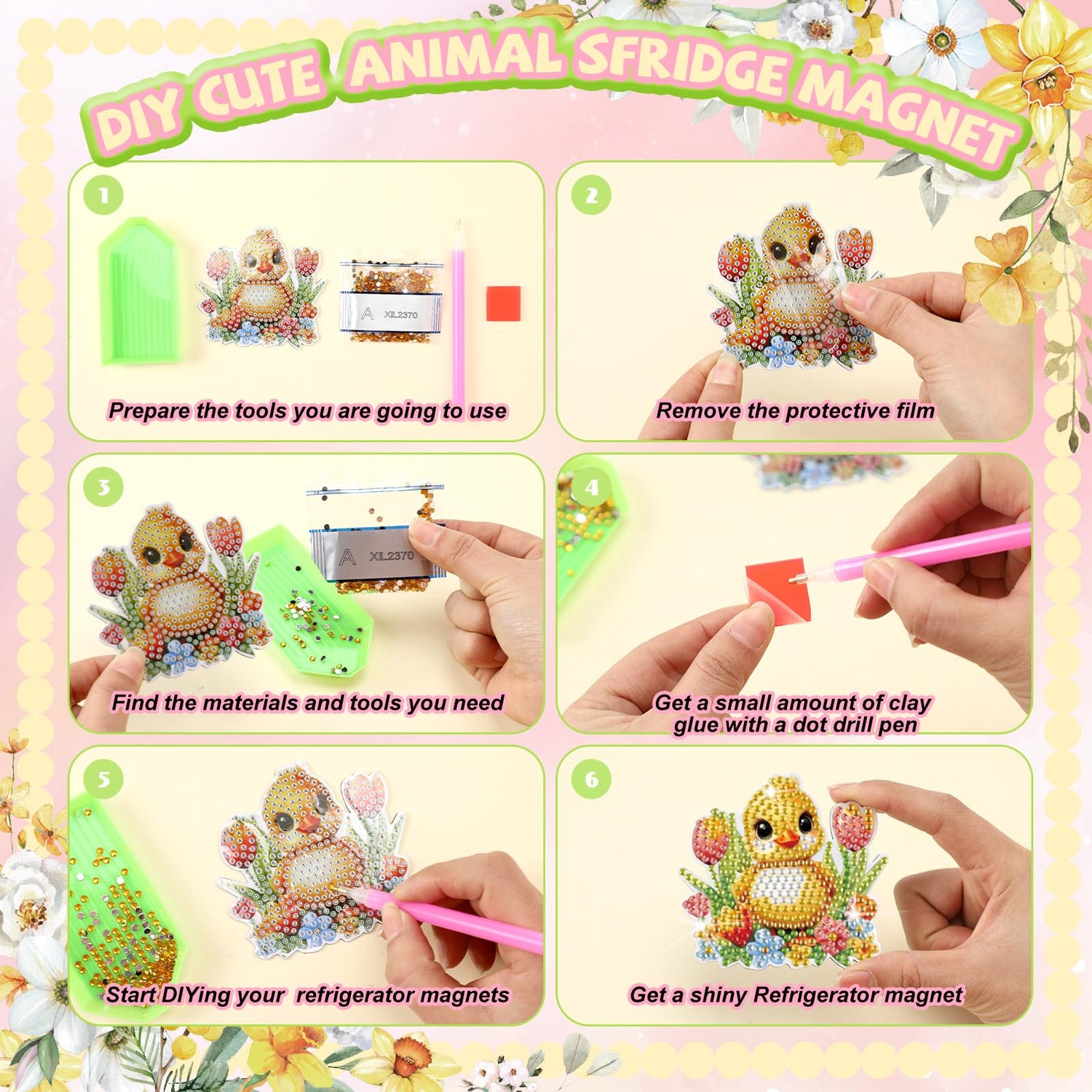 DIY CUTE ANIMAL SFRIDGE MAGNET

1

A XIL2370

Prepare the tools you are going to use

2

Remove the protective film

3

A XIL2370

Find the materials and tools you need

4

Get a small amount of clay glue with a dot drill pen

5

Start DIYing your refrigerator magnets

6

Get a shiny Refrigerator magnet