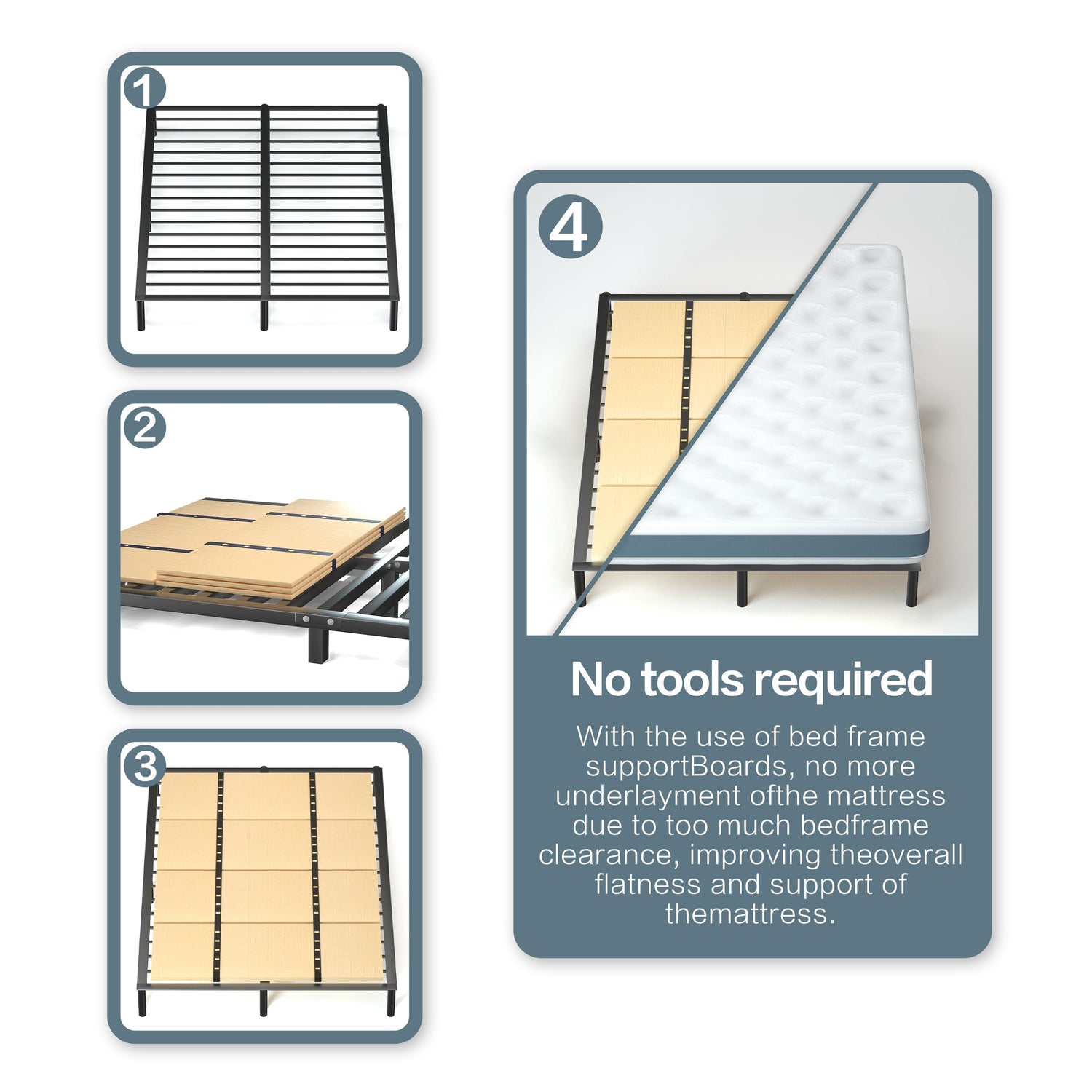 1

2

3

4

No tools required

With the use of bed frame supportBoards, no more underlayment ofthe mattress due to too much bedframe clearance, improving theoverall flatness and support of themattress.