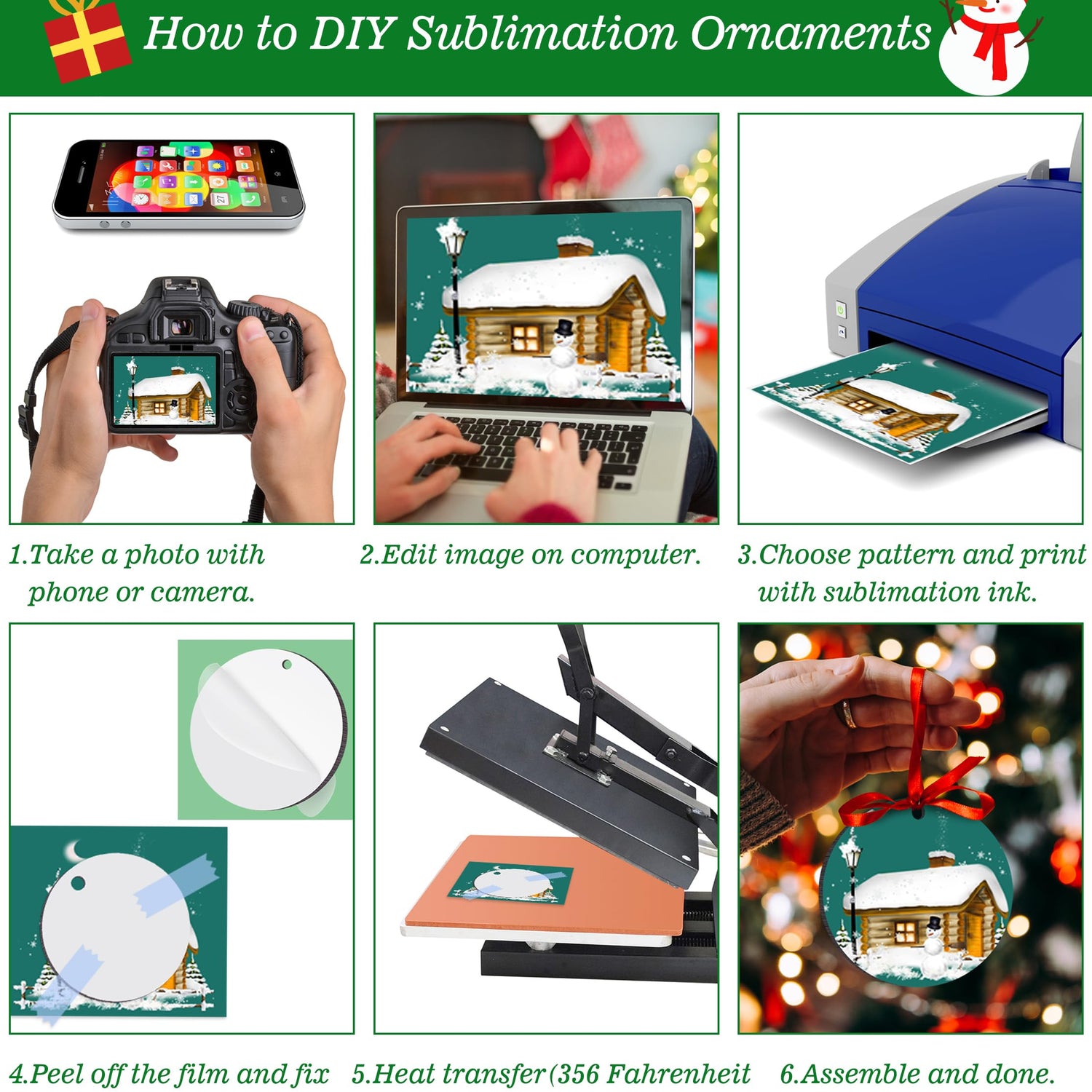 How to DIY Sublimation Ornaments

1.Take a photo with phone or camera.

2.Edit image on computer.

3.Choose pattern and print with sublimation ink.

4.Peel off the film and fix

5.Heat transfer(356 Fahrenheit

6.Assemble and done.