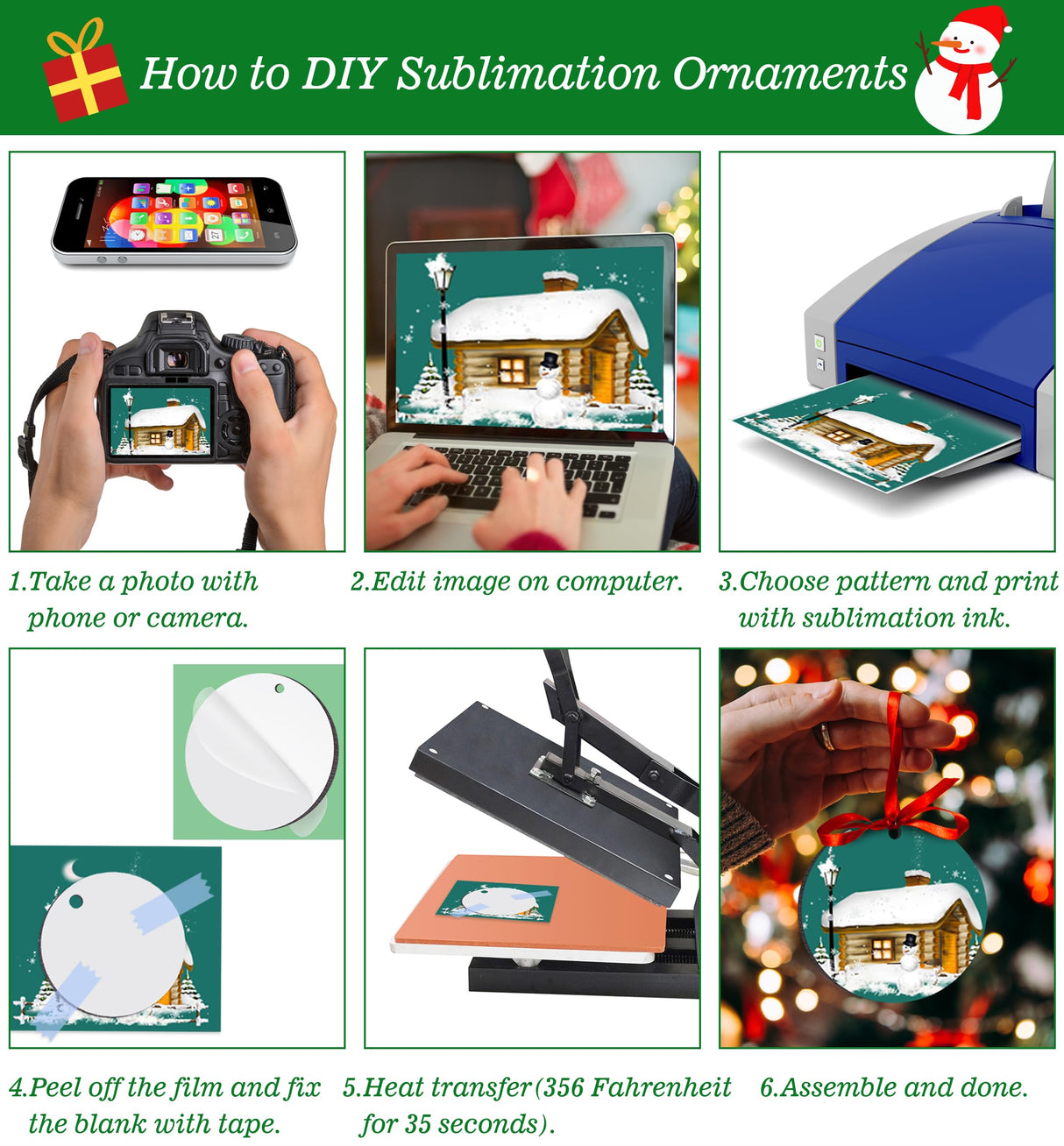 How to DIY Sublimation Ornaments

1.Take a photo with phone or camera.

2.Edit image on computer.

3.Choose pattern and print with sublimation ink.

4.Peel off the film and fix the blank with tape.

5.Heat transfer(356 Fahrenheit for 35 seconds).

6.Assemble and done.