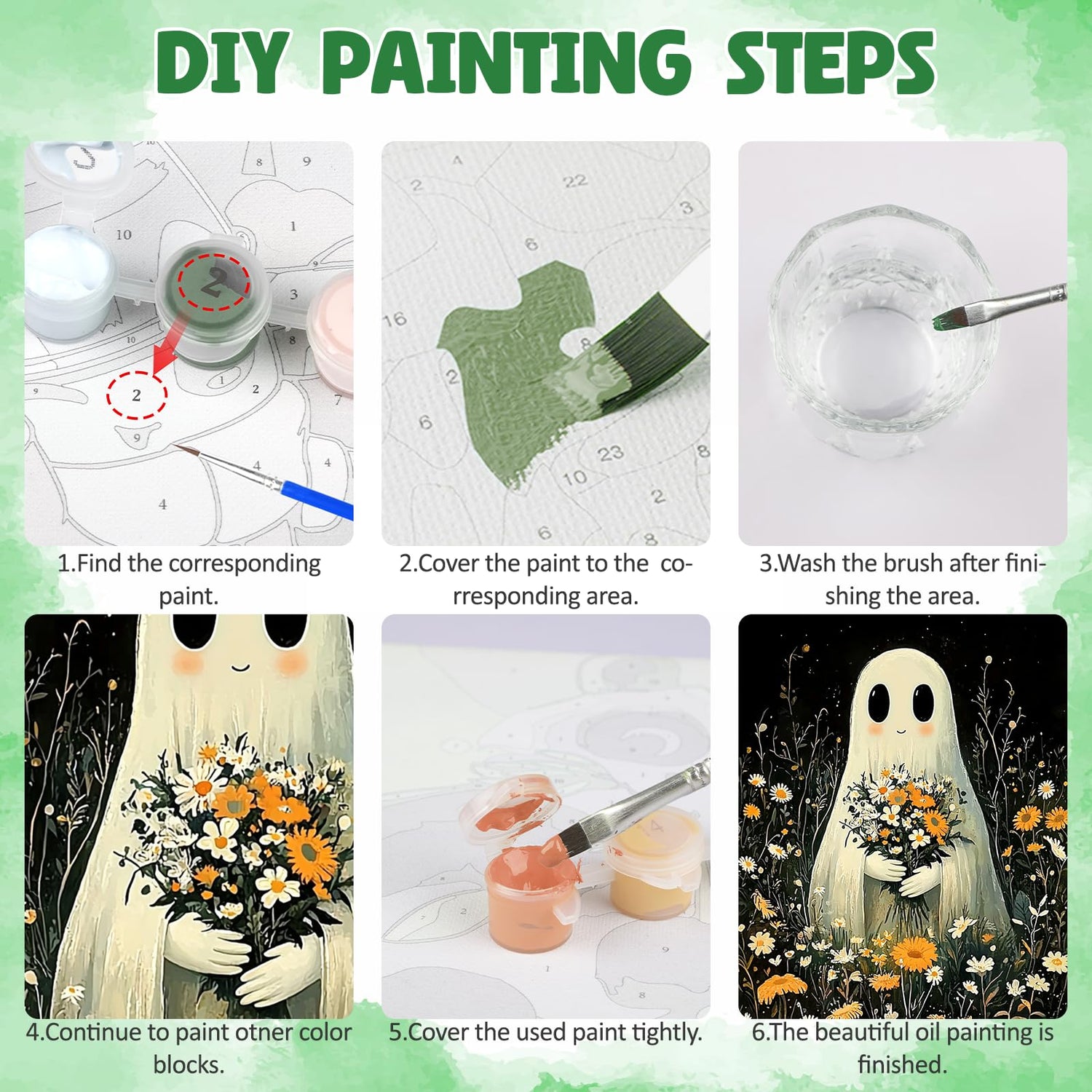 DIY PAINTING STEPS

1.Find the corresponding paint.

2.Cover the paint to the corresponding area.

3.Wash the brush after finishing the area.

4.Continue to paint otner color blocks.

5.Cover the used paint tightly.

6.The beautiful oil painting is finished.