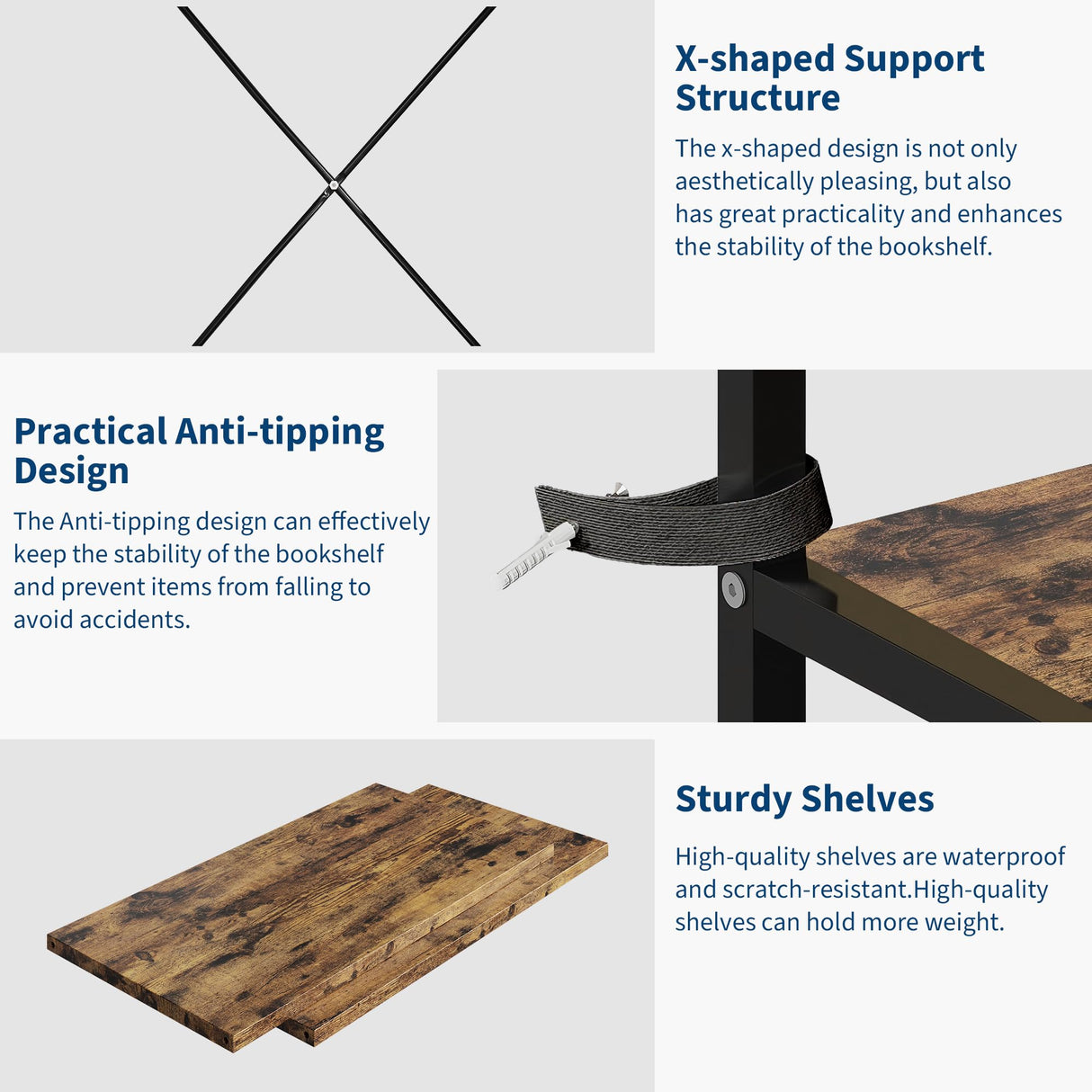 X-shaped Support Structure

The x-shaped design is not only aesthetically pleasing, but also has great practicality and enhances the stability of the bookshelf.

Practical Anti-tipping Design

The Anti-tipping design can effectively keep the stability of the bookshelf and prevent items from falling to avoid accidents.

Sturdy Shelves

High-quality shelves are waterproof and scratch-resistant.High-quality shelves can hold more weight.