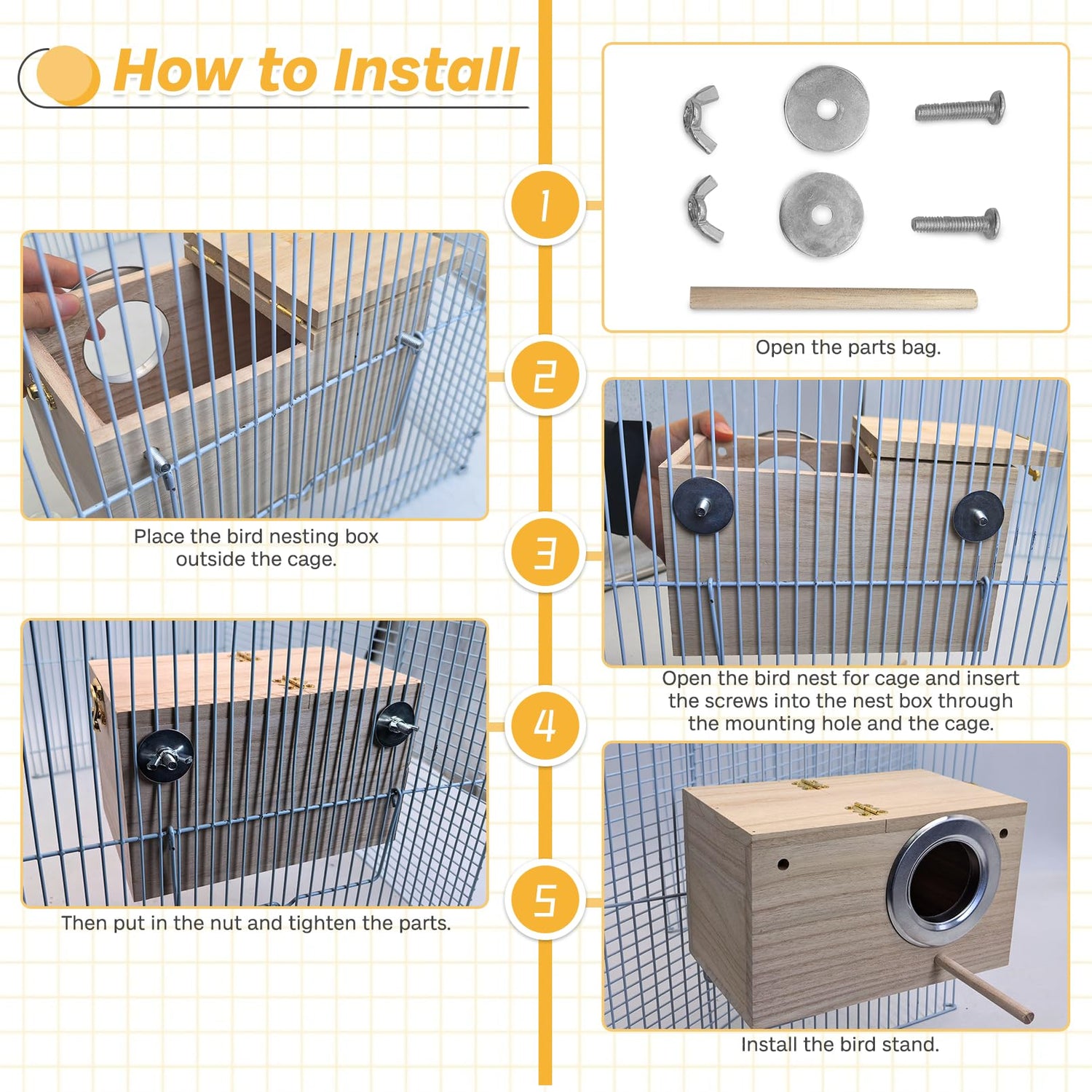 How to Install

1

Open the parts bag.

2

Place the bird nesting box outside the cage.

3

Open the bird nest for cage and insert the screws into the nest box through the mounting hole and the cage.

4

Then put in the nut and tighten the parts.

5

Install the bird stand.