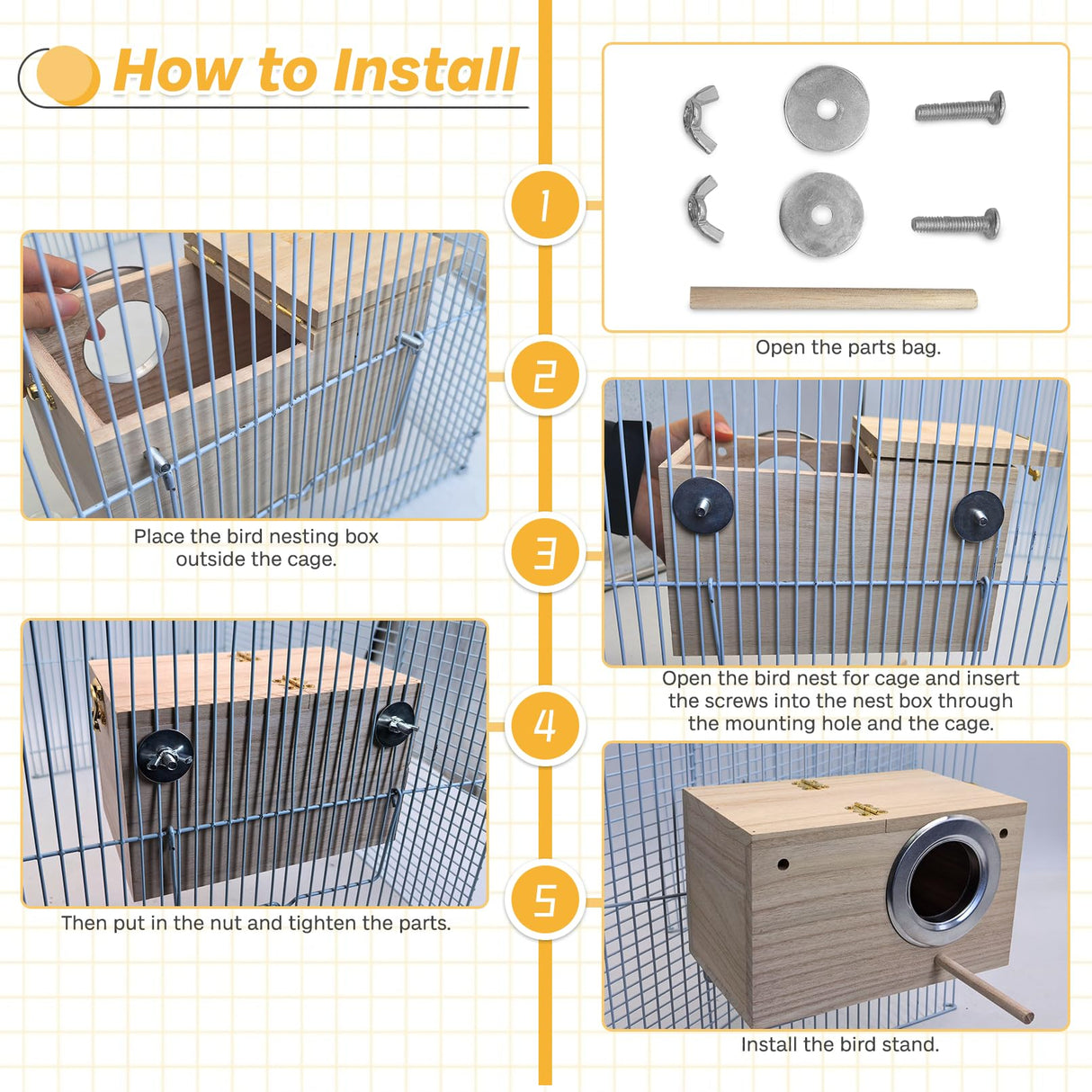 How to Install

1

Open the parts bag.

2

Place the bird nesting box outside the cage.

3

Open the bird nest for cage and insert the screws into the nest box through the mounting hole and the cage.

4

Then put in the nut and tighten the parts.

5

Install the bird stand.