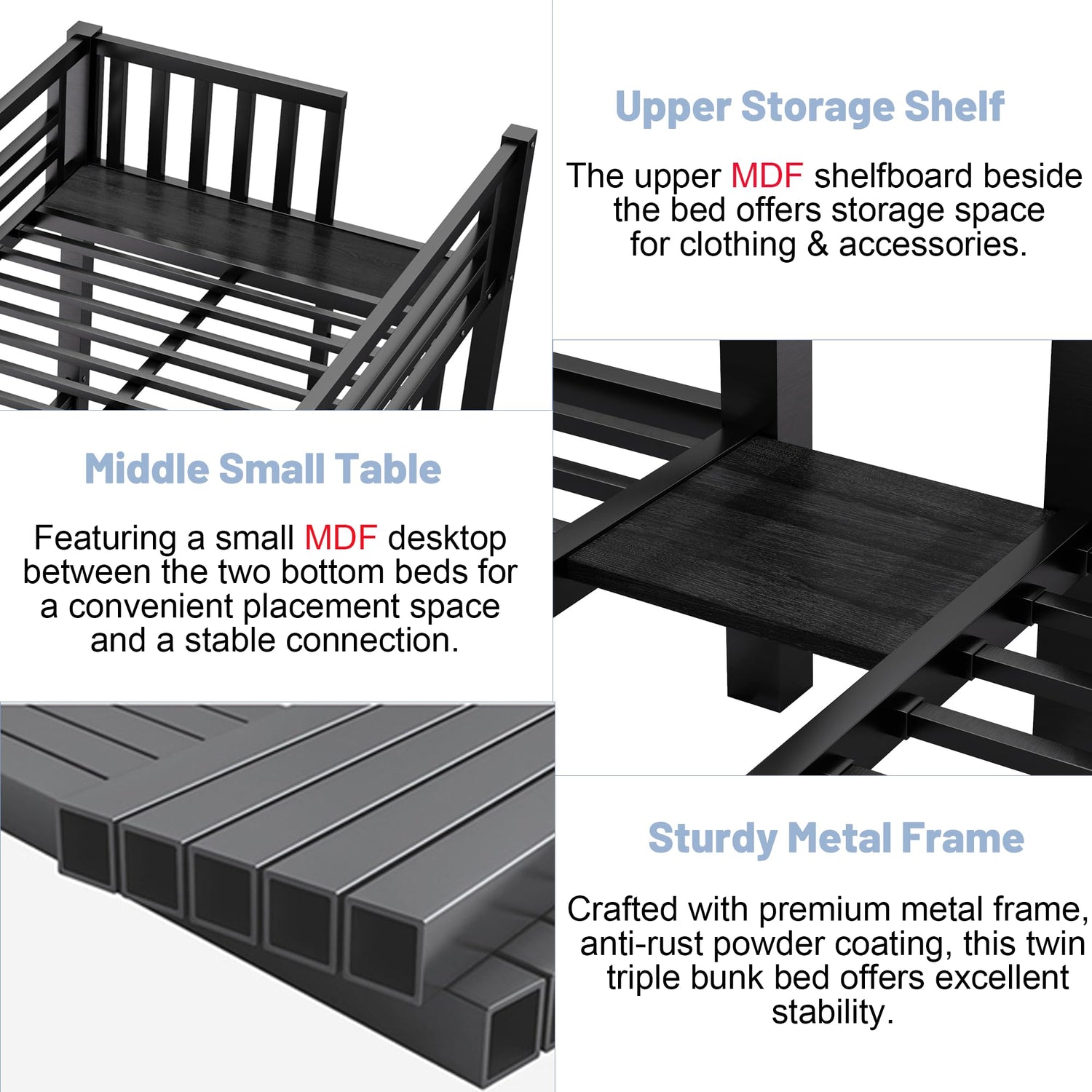 Upper Storage Shelf

The upper MDF shelfboard beside the bed offers storage space for clothing & accessories.

Middle Small Table

Featuring a small MDF desktop between the two bottom beds for a convenient placement space and a stable connection.

Sturdy Metal Frame

Crafted with premium metal frame, anti-rust powder coating, this twin triple bunk bed offers excellent stability.