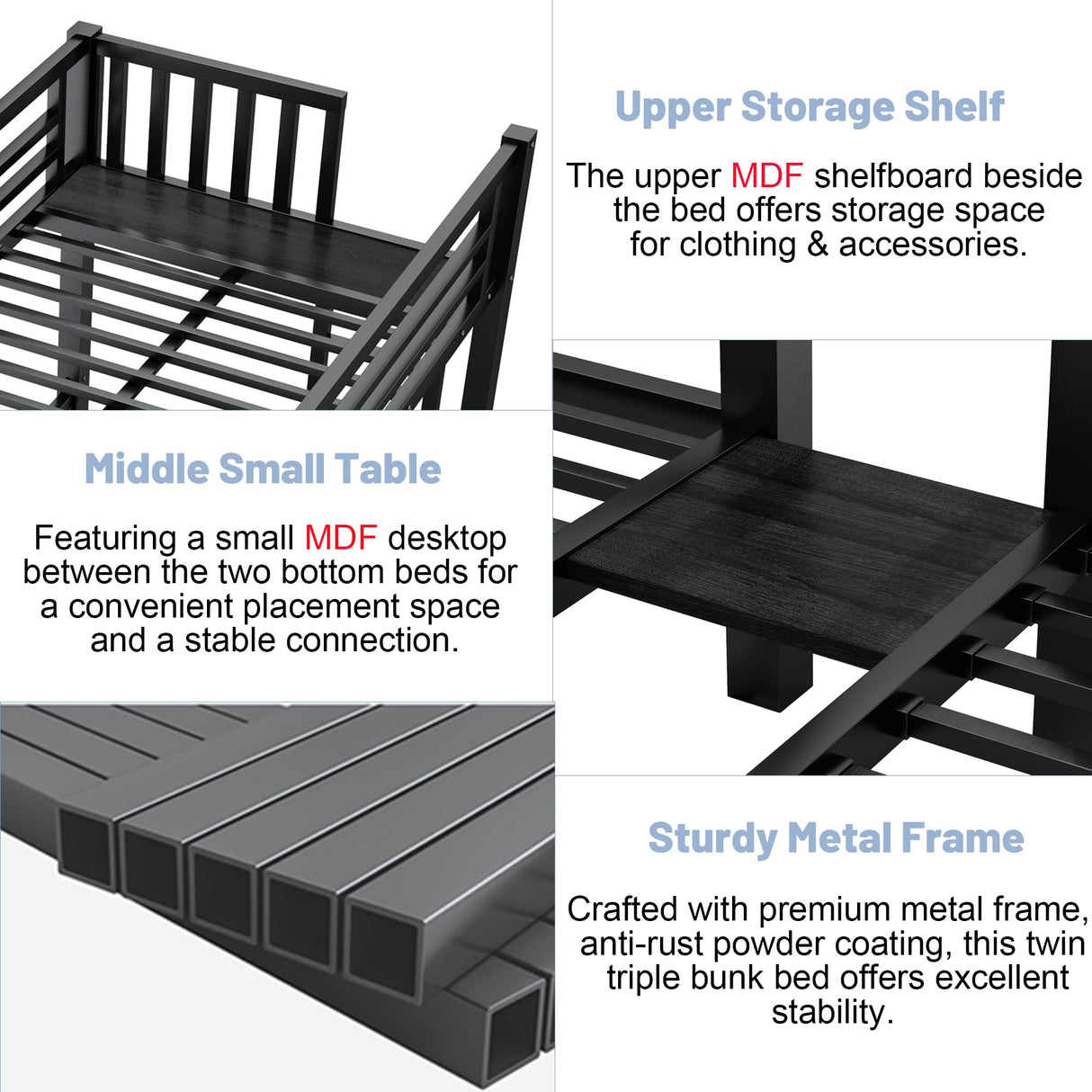 Upper Storage Shelf

The upper MDF shelfboard beside the bed offers storage space for clothing & accessories.

Middle Small Table

Featuring a small MDF desktop between the two bottom beds for a convenient placement space and a stable connection.

Sturdy Metal Frame

Crafted with premium metal frame, anti-rust powder coating, this twin triple bunk bed offers excellent stability.