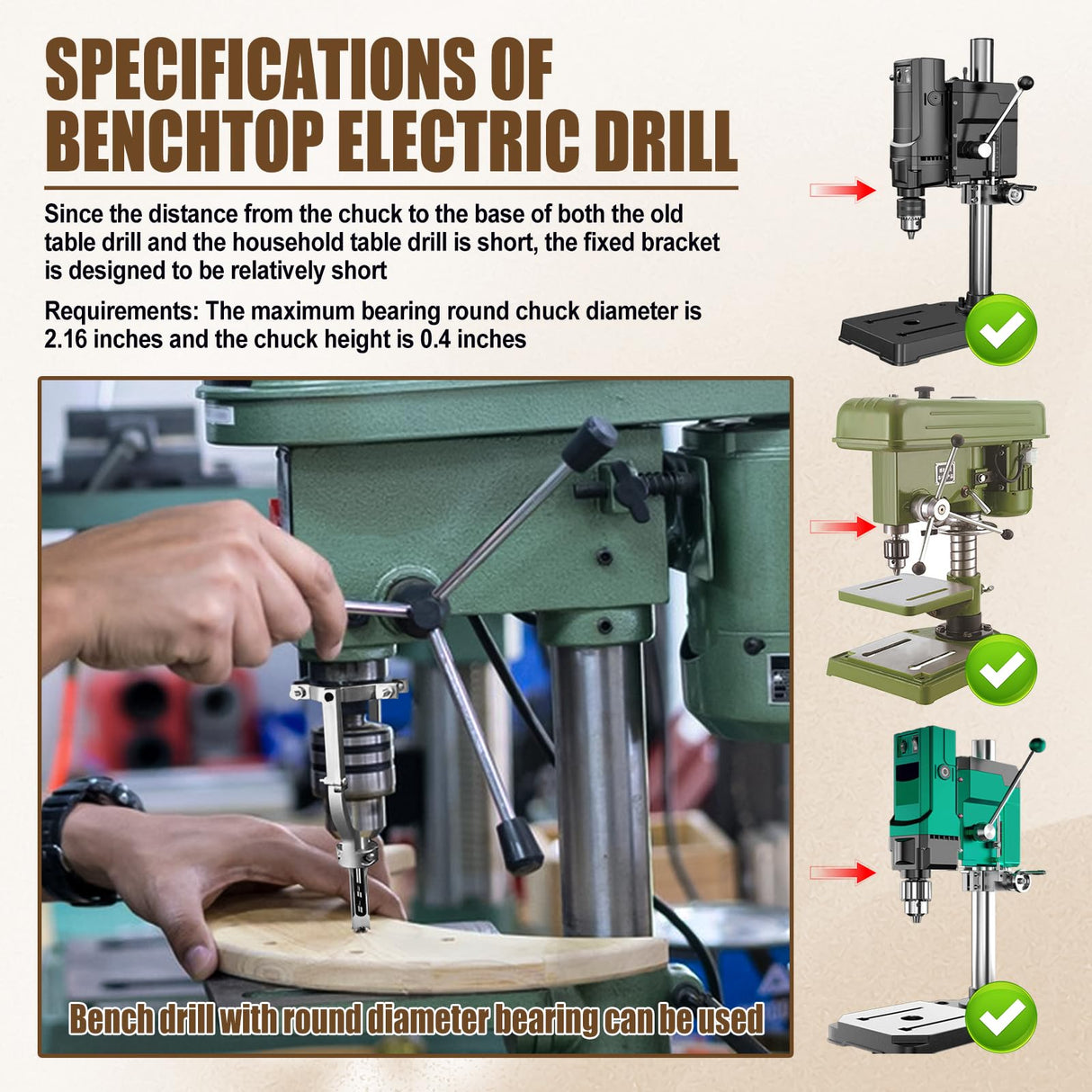 SPECIFICATIONS OF BENCHTOP ELECTRIC DRILL

Since the distance from the chuck to the base of both the old table drill and the household table drill is short, the fixed bracket is designed to be relatively short

Requirements: The maximum bearing round chuck diameter is 2.16 inches and the chuck height is 0.4 inches

Bench drill with round diameter bearing can be used