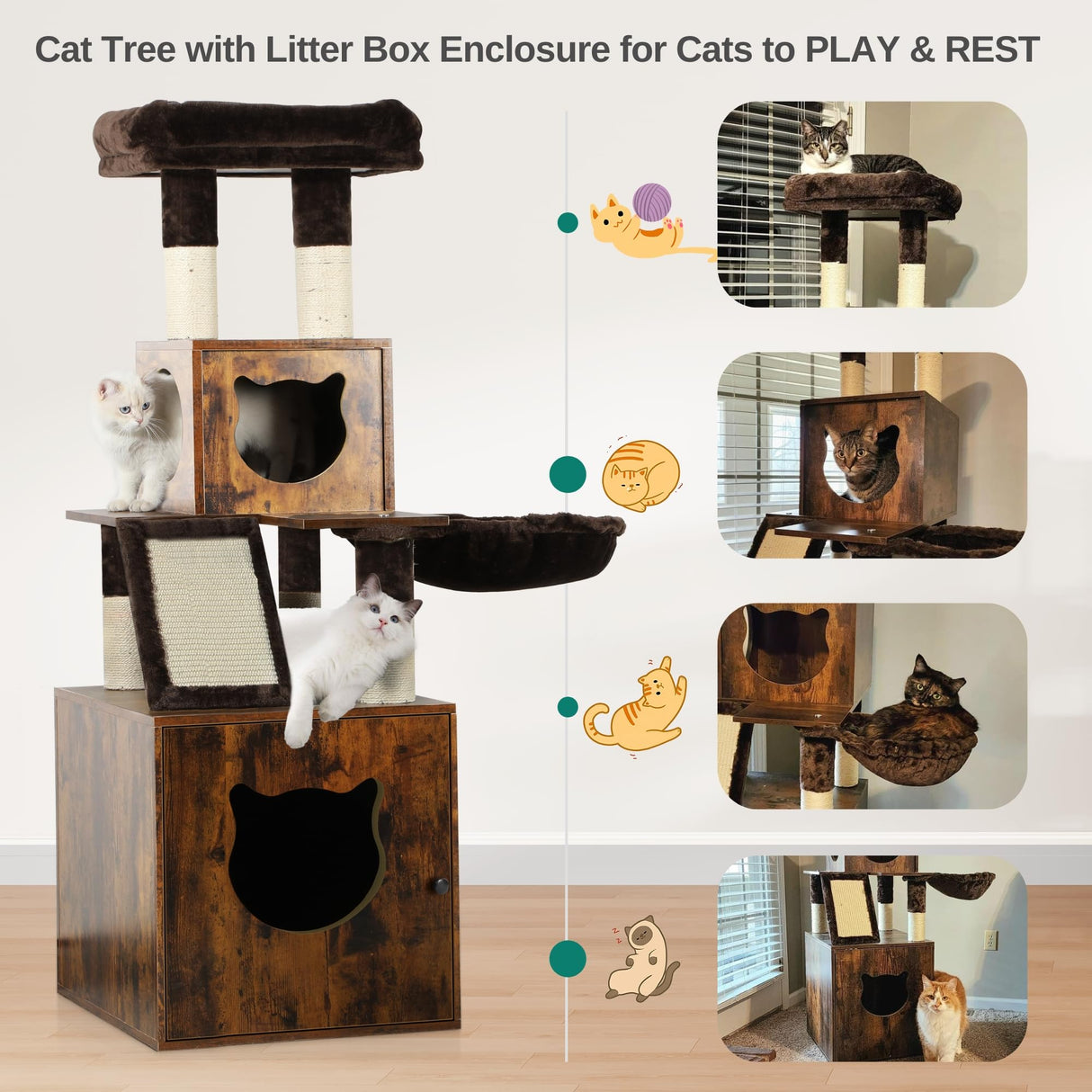 Cat Tree with Litter Box Enclosure for Cats to PLAY & REST