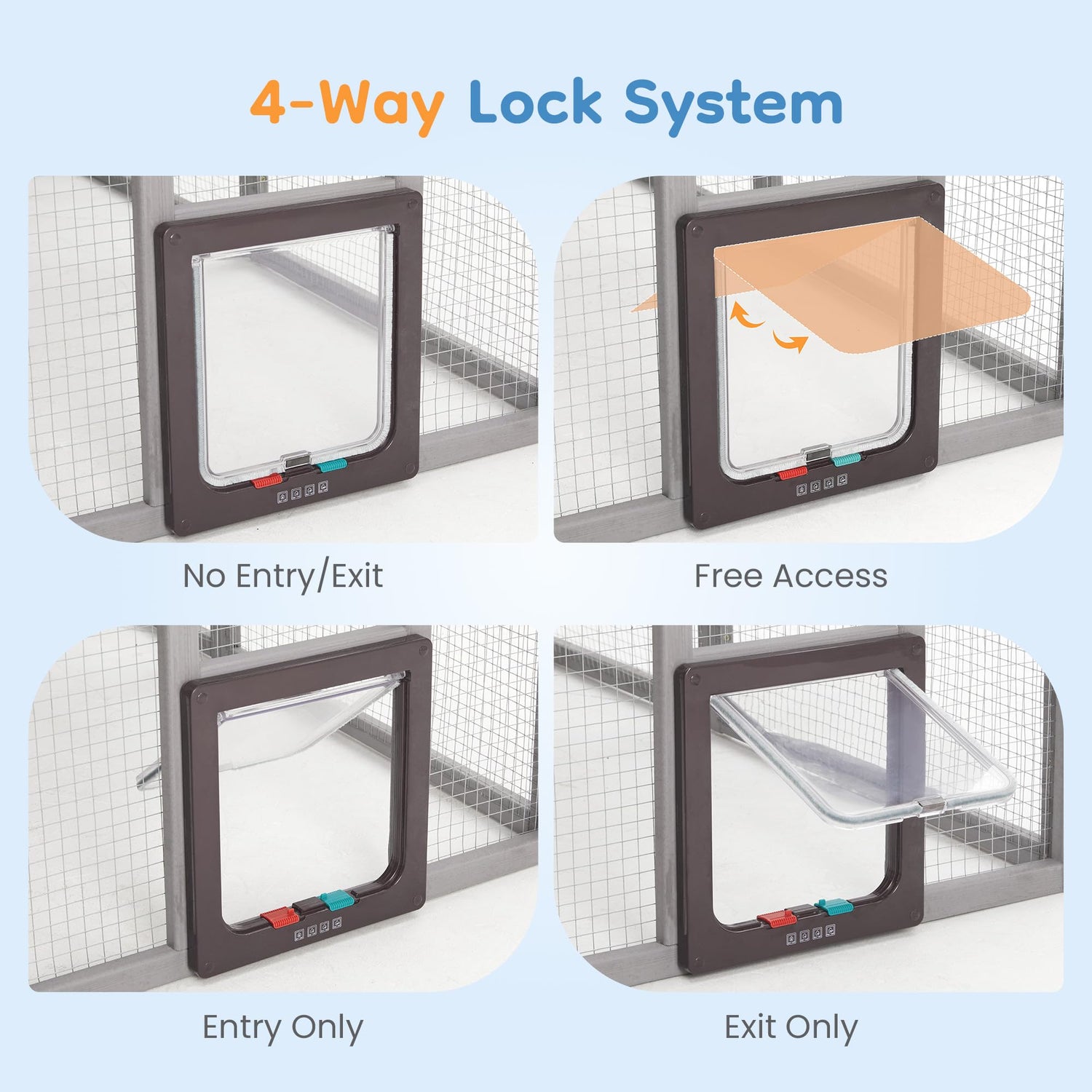 4-Way Lock System

No Entry/Exit

Free Access

Entry Only

Exit Only