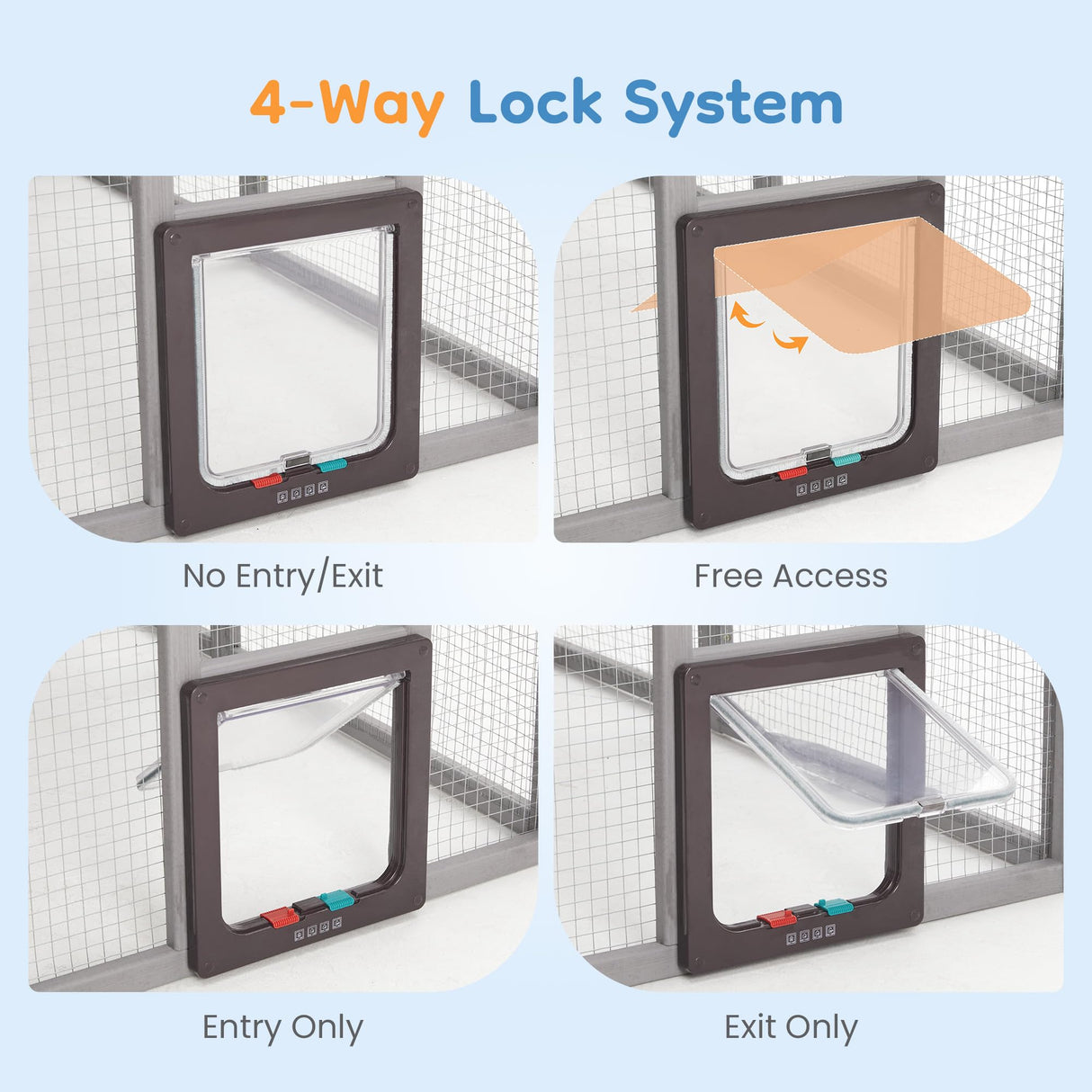 4-Way Lock System

No Entry/Exit

Free Access

Entry Only

Exit Only