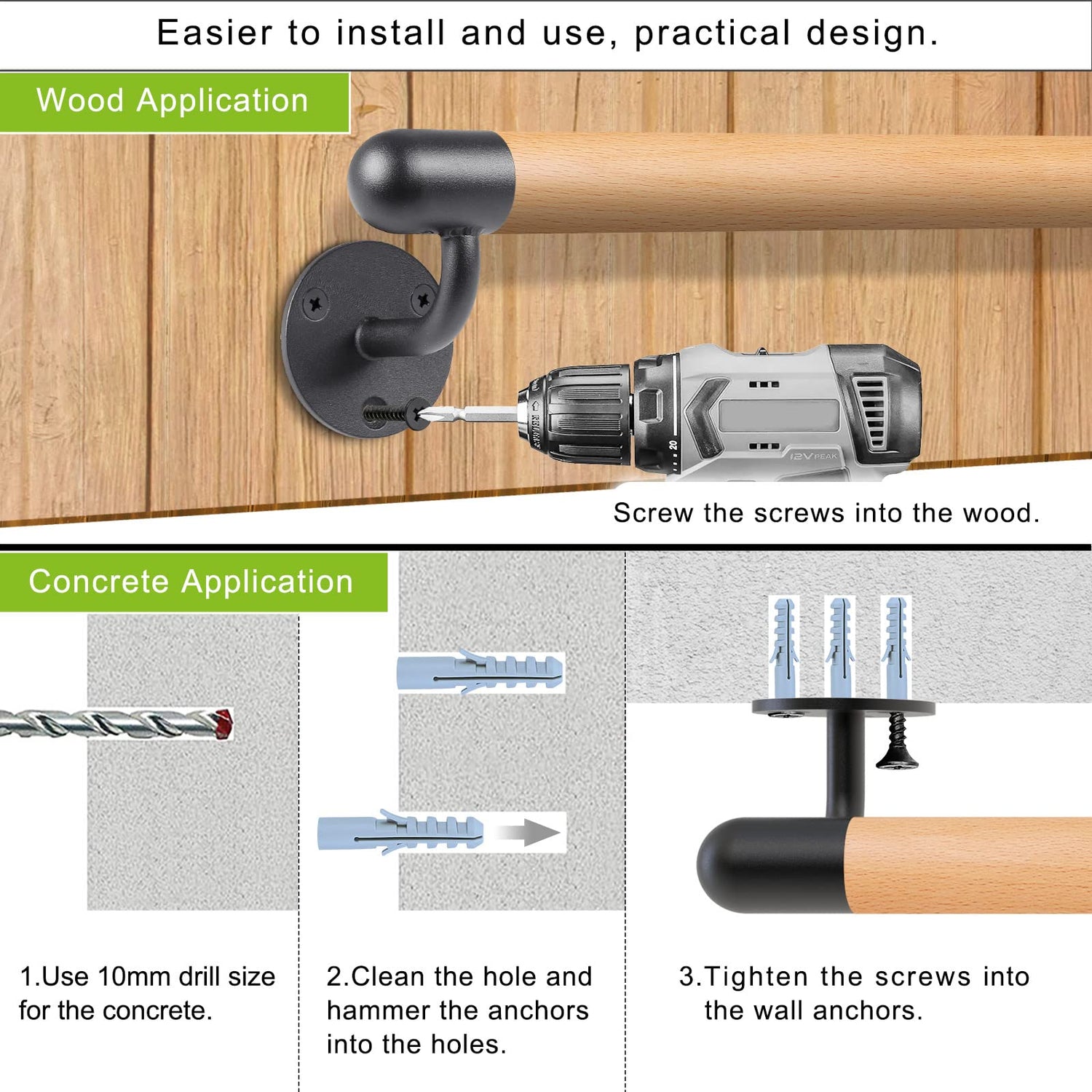 Easier to install and use, practical design.

Wood Application

20

12V PEAK

Screw the screws into the wood.

Concrete Application

1.Use 10mm drill size for the concrete.

2.Clean the hole and hammer the anchors into the holes.

3.Tighten the screws into the wall anchors.