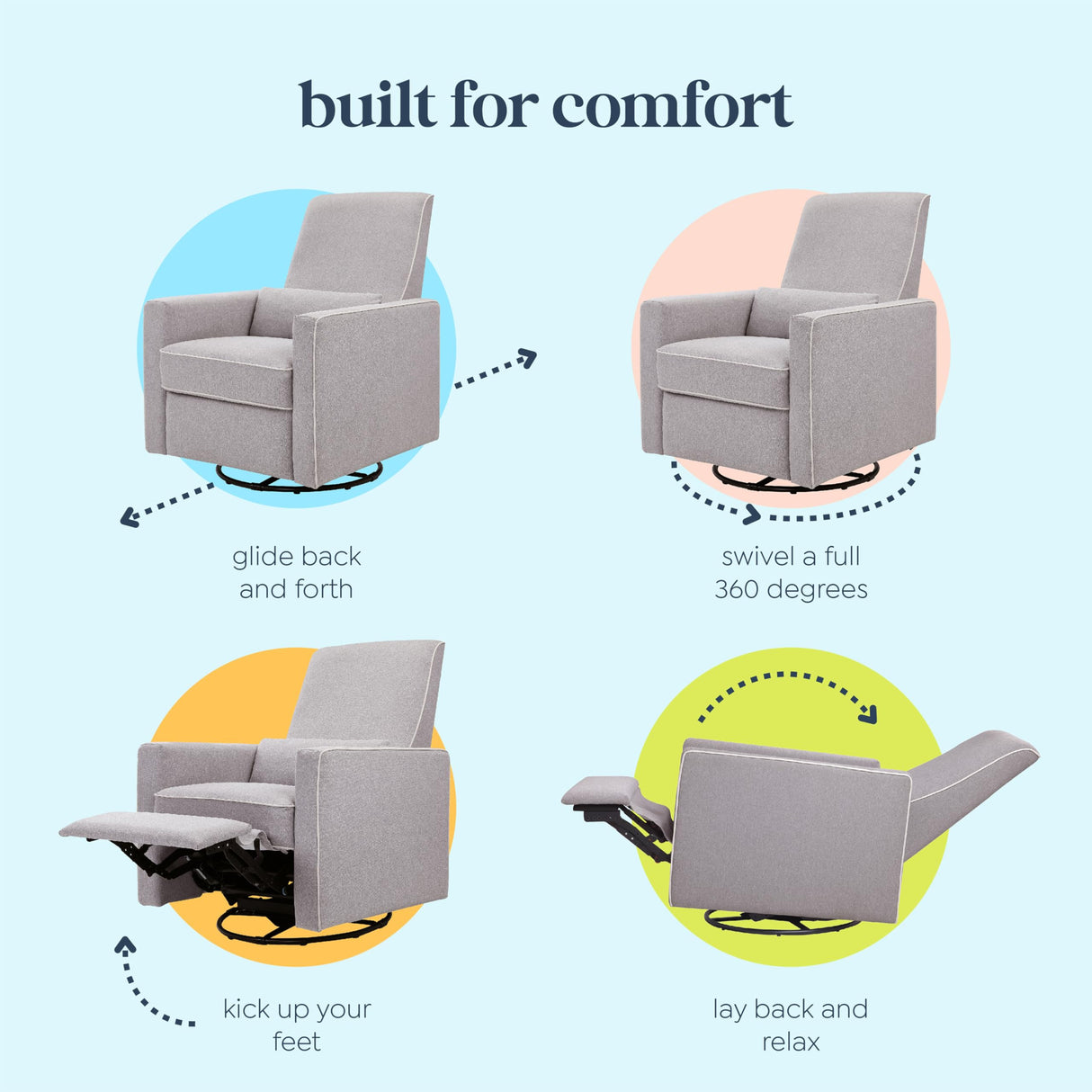 built for comfort

glide back and forth

swivel a full 360 degrees

kick up your feet

lay back and relax