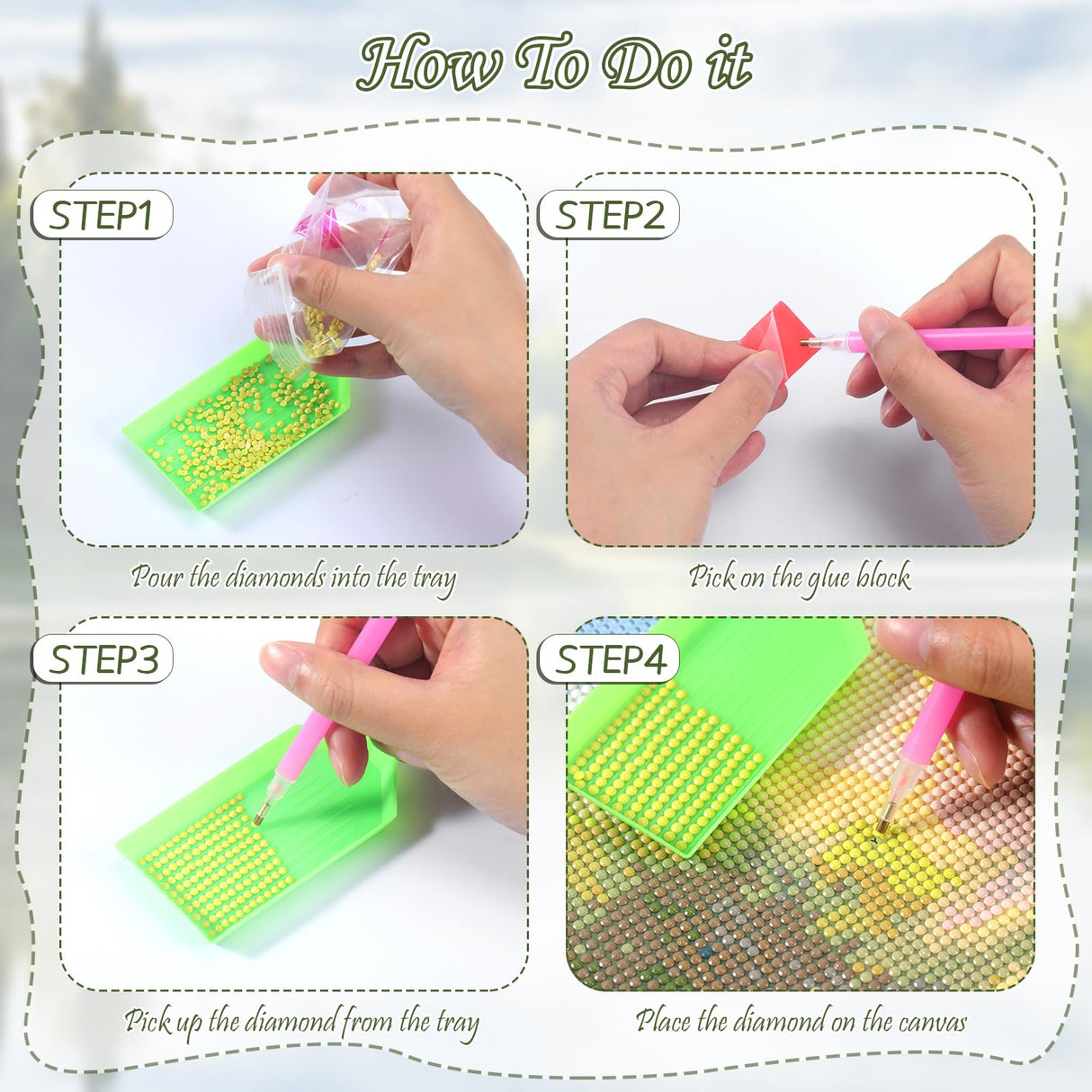 How To Do it

STEP1

Pour the diamonds into the tray

STEP2

Pick on the glue block

STEP3

Pick up the diamond from the tray

STEP4

Place the diamond on the canvas