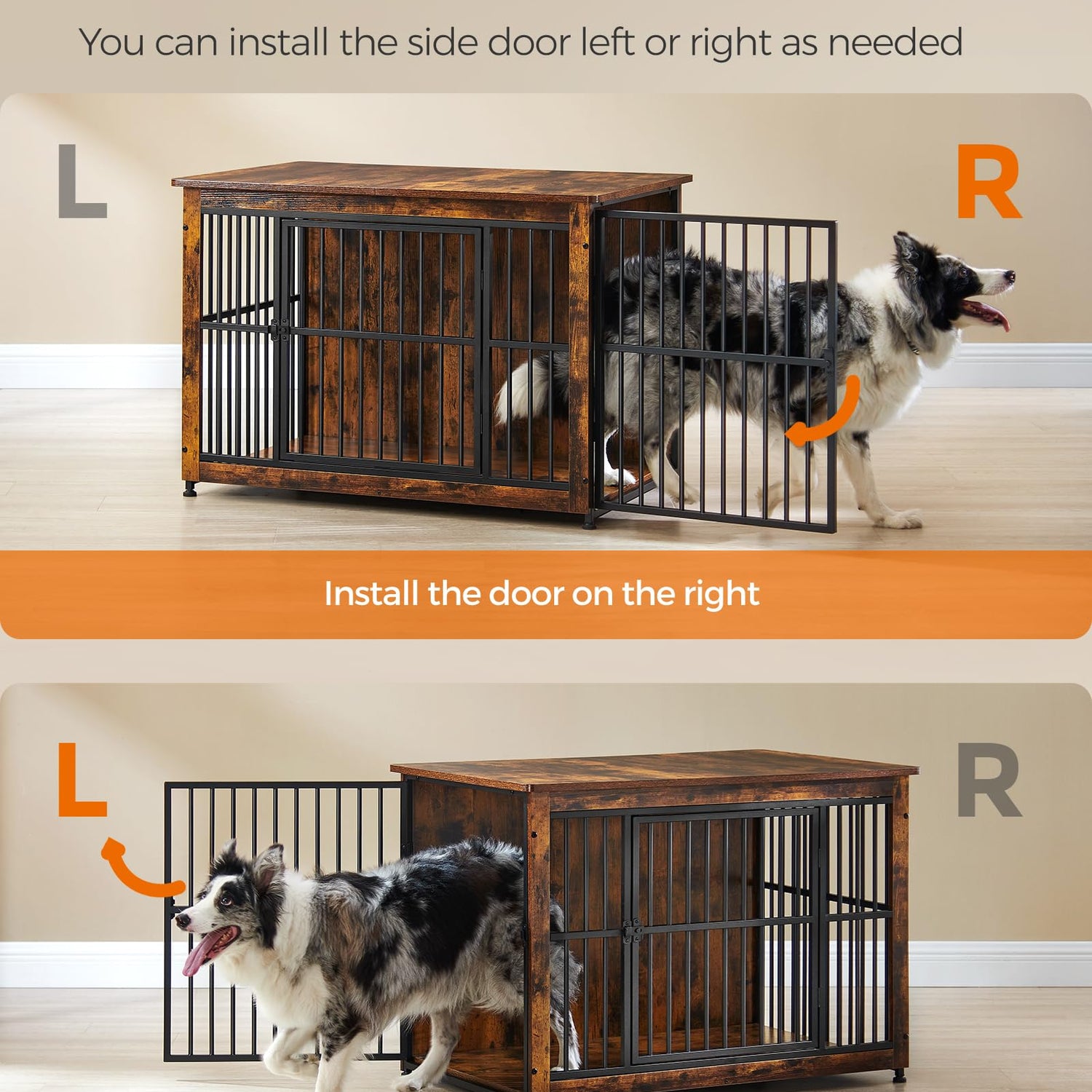 You can install the side door left or right as needed

L

R

Install the door on the right

L

R