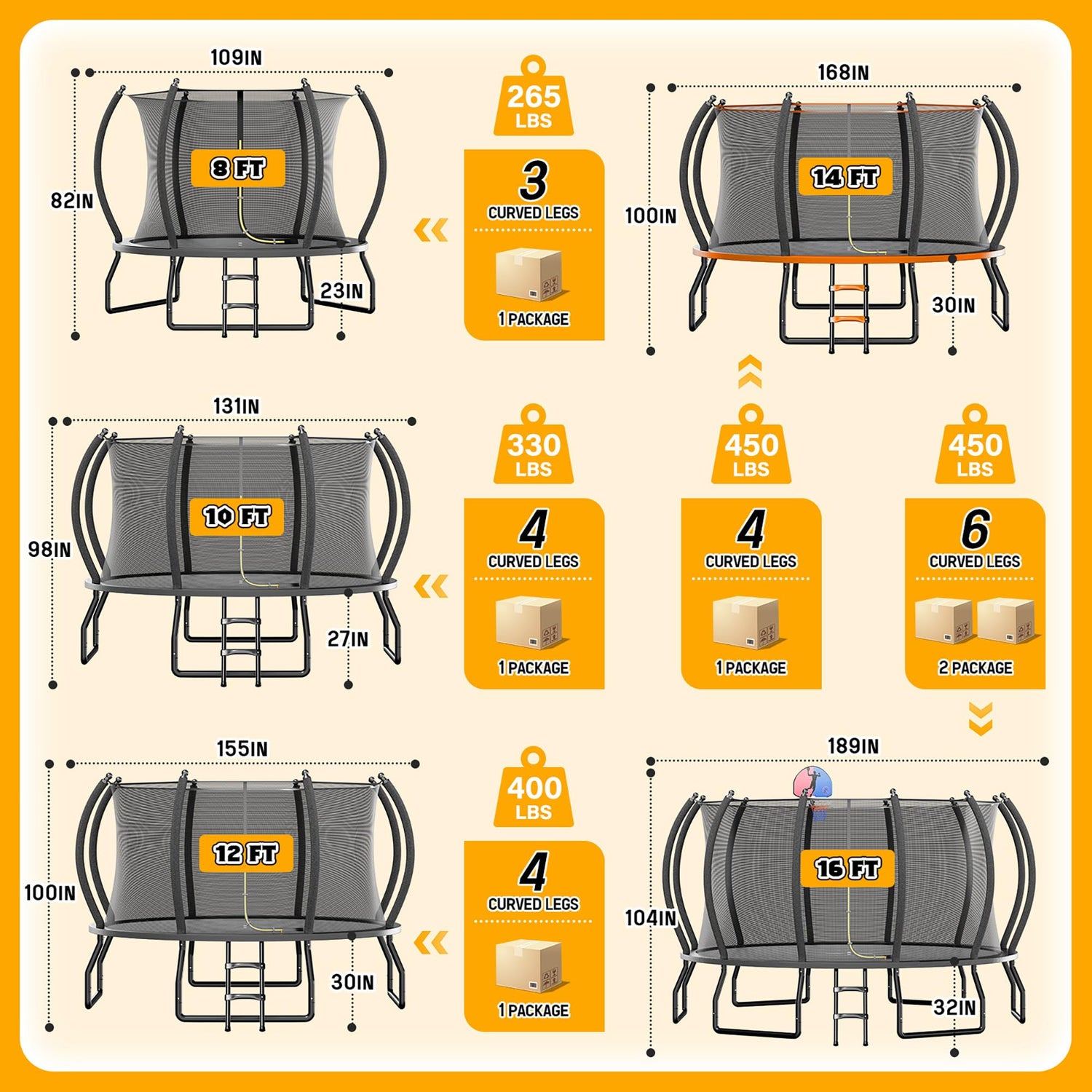 109IN
82IN
8 FT
23IN

265
LBS
3
CURVED LEGS
1 PACKAGE

168IN
100IN
14 FT
30IN

131IN
98IN
10 FT
27IN

330
LBS
4
CURVED LEGS
1 PACKAGE

450
LBS
4
CURVED LEGS
1 PACKAGE

450
LBS
6
CURVED LEGS
2 PACKAGE

155IN
100IN
12 FT
30IN

400
LBS
4
CURVED LEGS
1 PACKAGE

189IN
104IN
16 FT
32IN