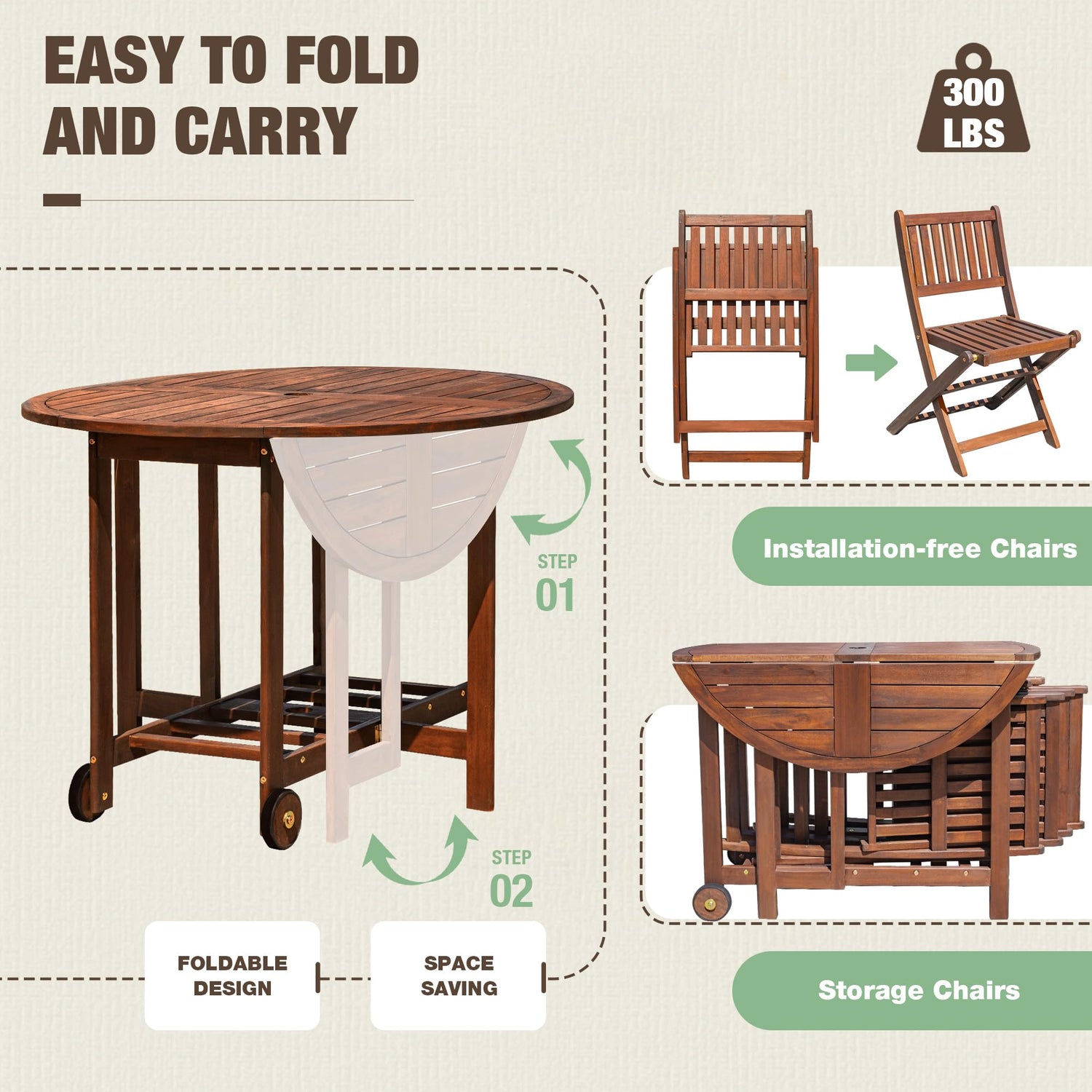 EASY TO FOLD AND CARRY

300 LBS

STEP 01

STEP 02

FOLDABLE DESIGN

SPACE SAVING

Installation-free Chairs

Storage Chairs