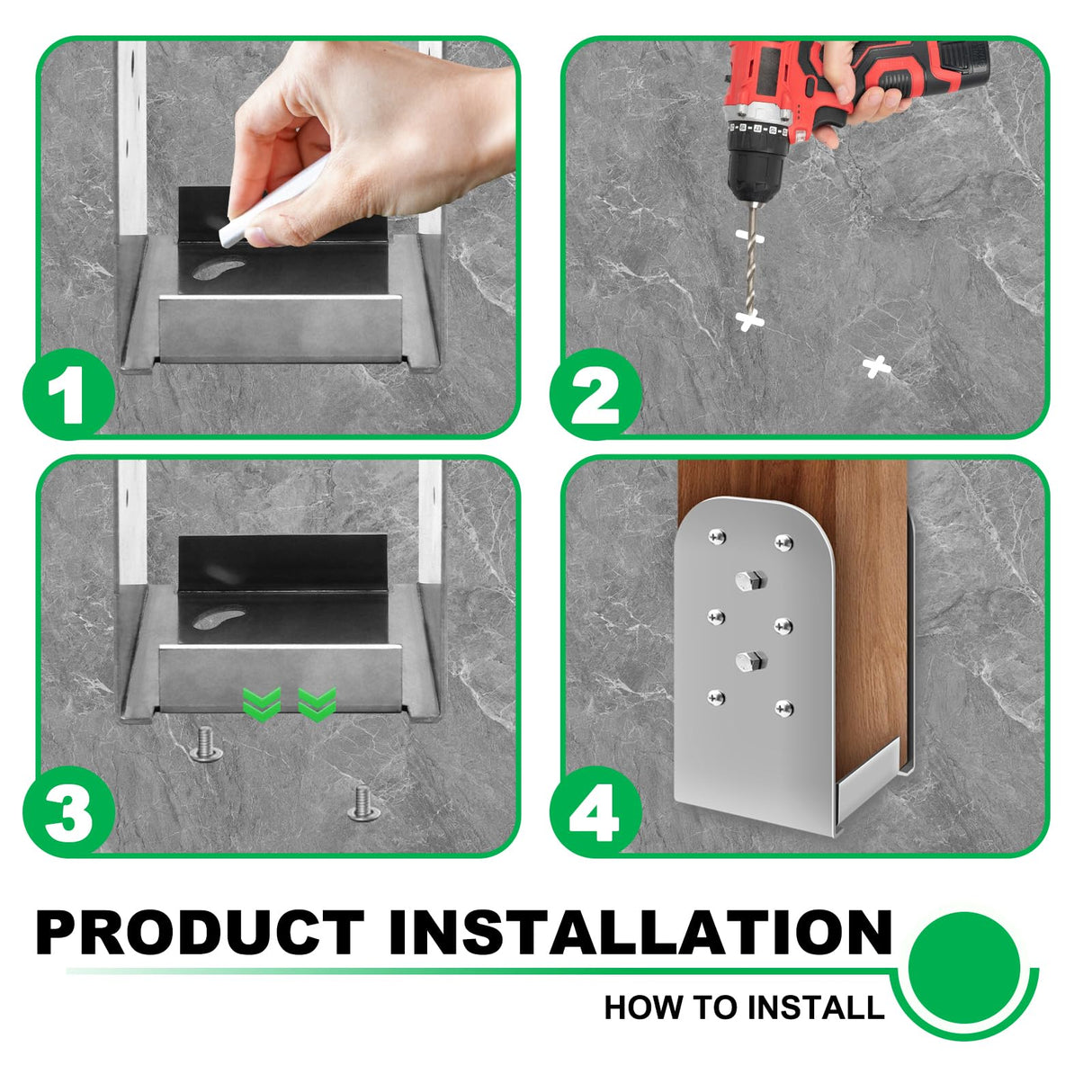 1

2

3

4

PRODUCT INSTALLATION

HOW TO INSTALL