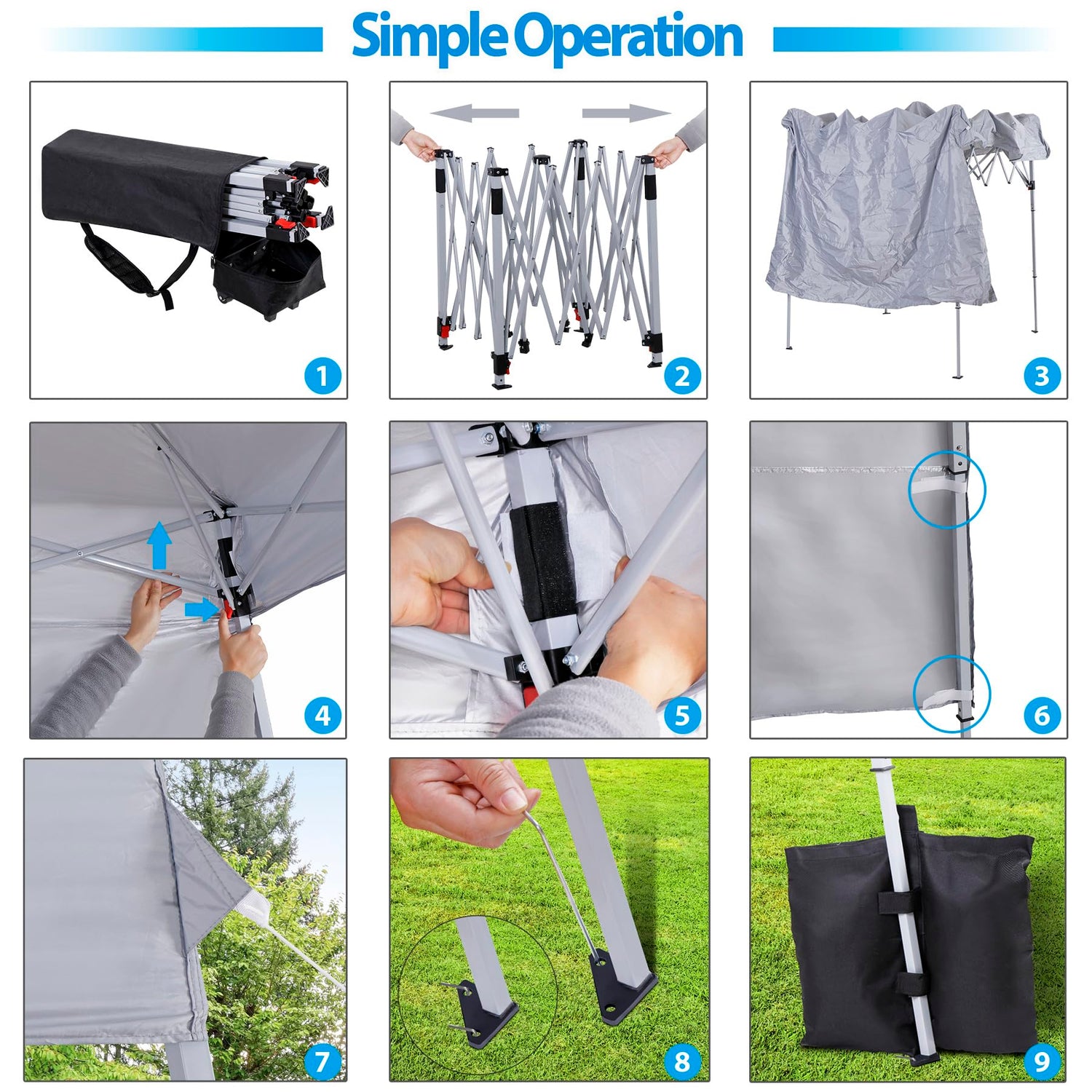 Simple Operation

1

2

3

4

5

6

7

8

9