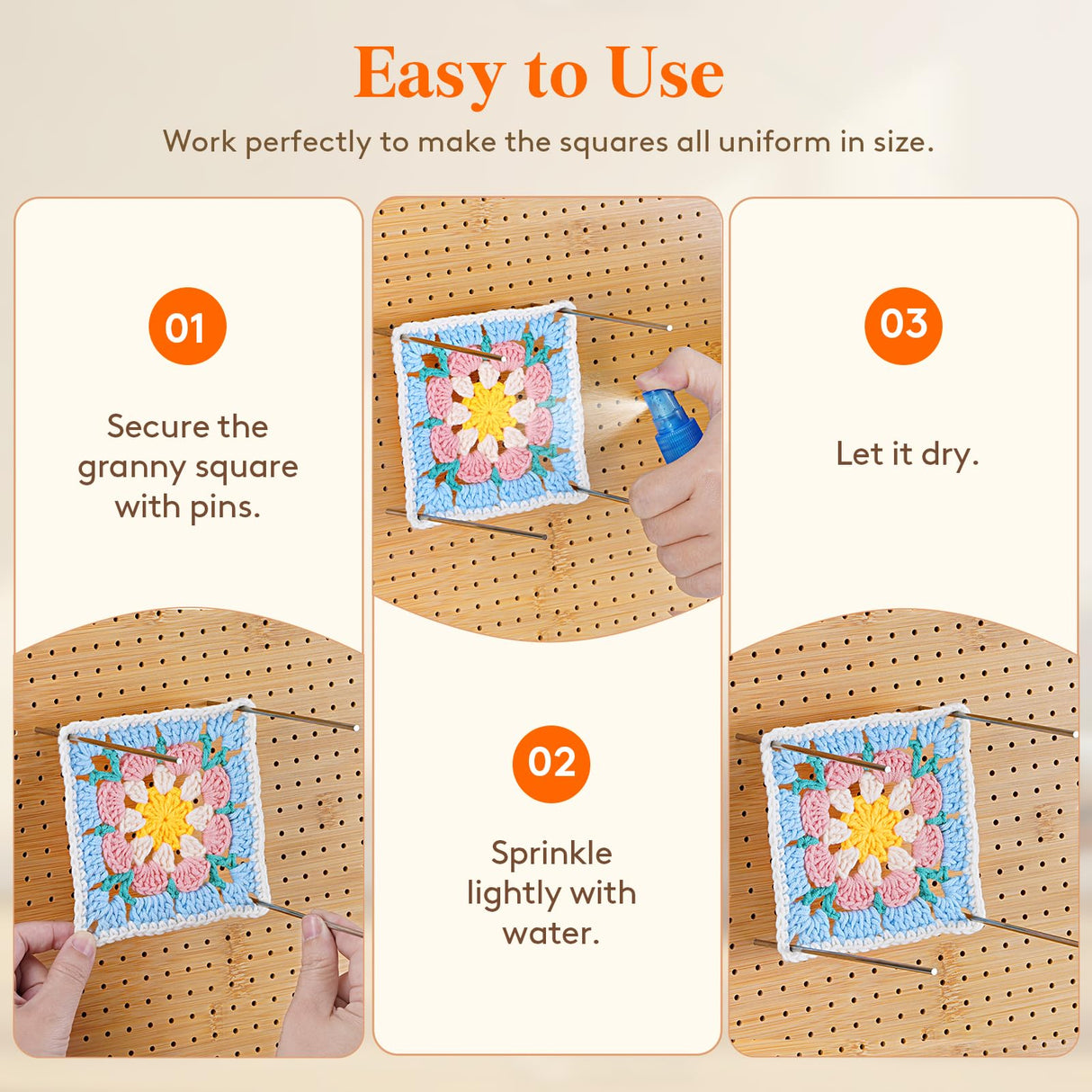 Easy to Use

Work perfectly to make the squares all uniform in size.

01

Secure the granny square with pins.

02

Sprinkle lightly with water.

03

Let it dry.