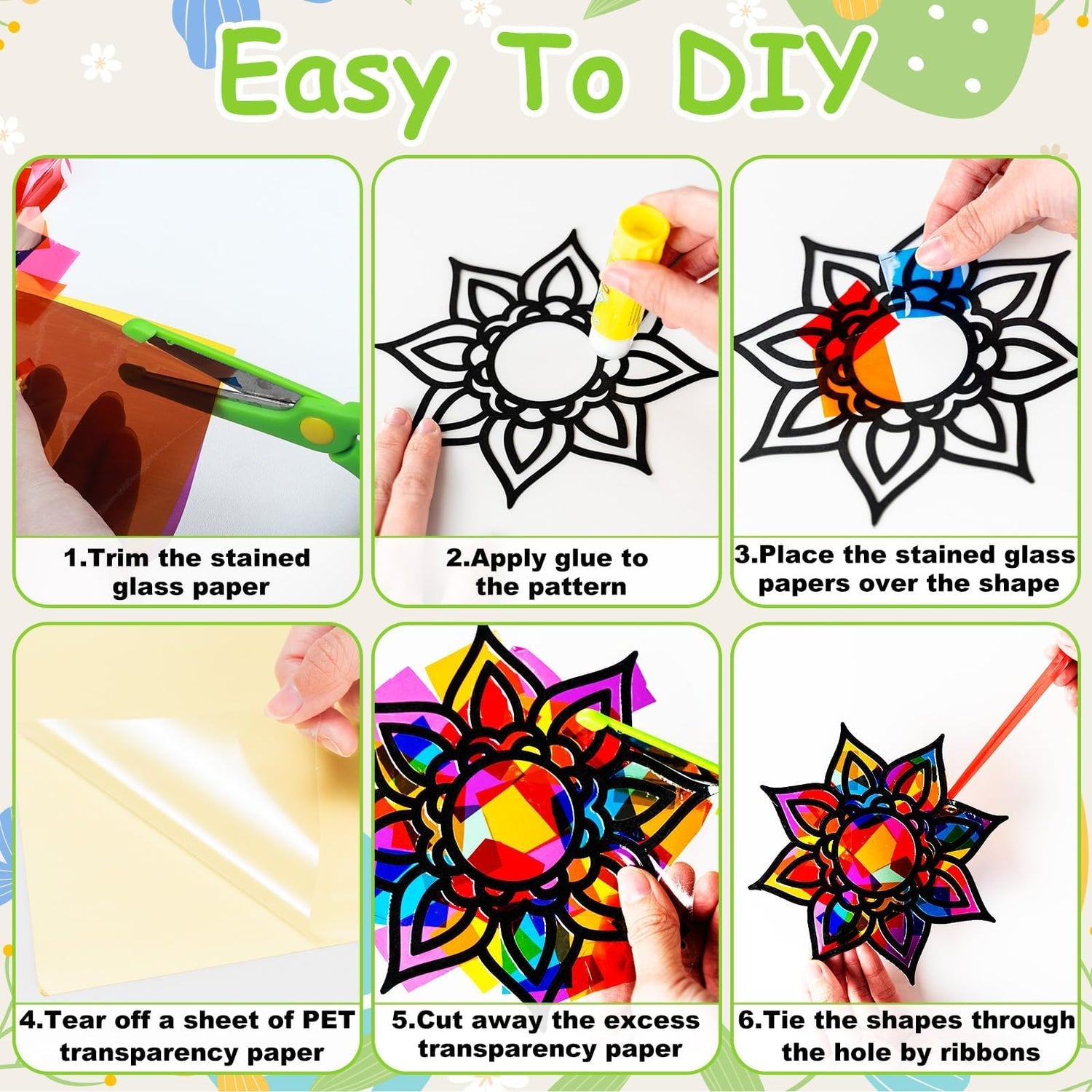 Easy To DIY

1.Trim the stained glass paper

2.Apply glue to the pattern

3.Place the stained glass papers over the shape

4.Tear off a sheet of PET transparency paper

5.Cut away the excess transparency paper

6.Tie the shapes through the hole by ribbons