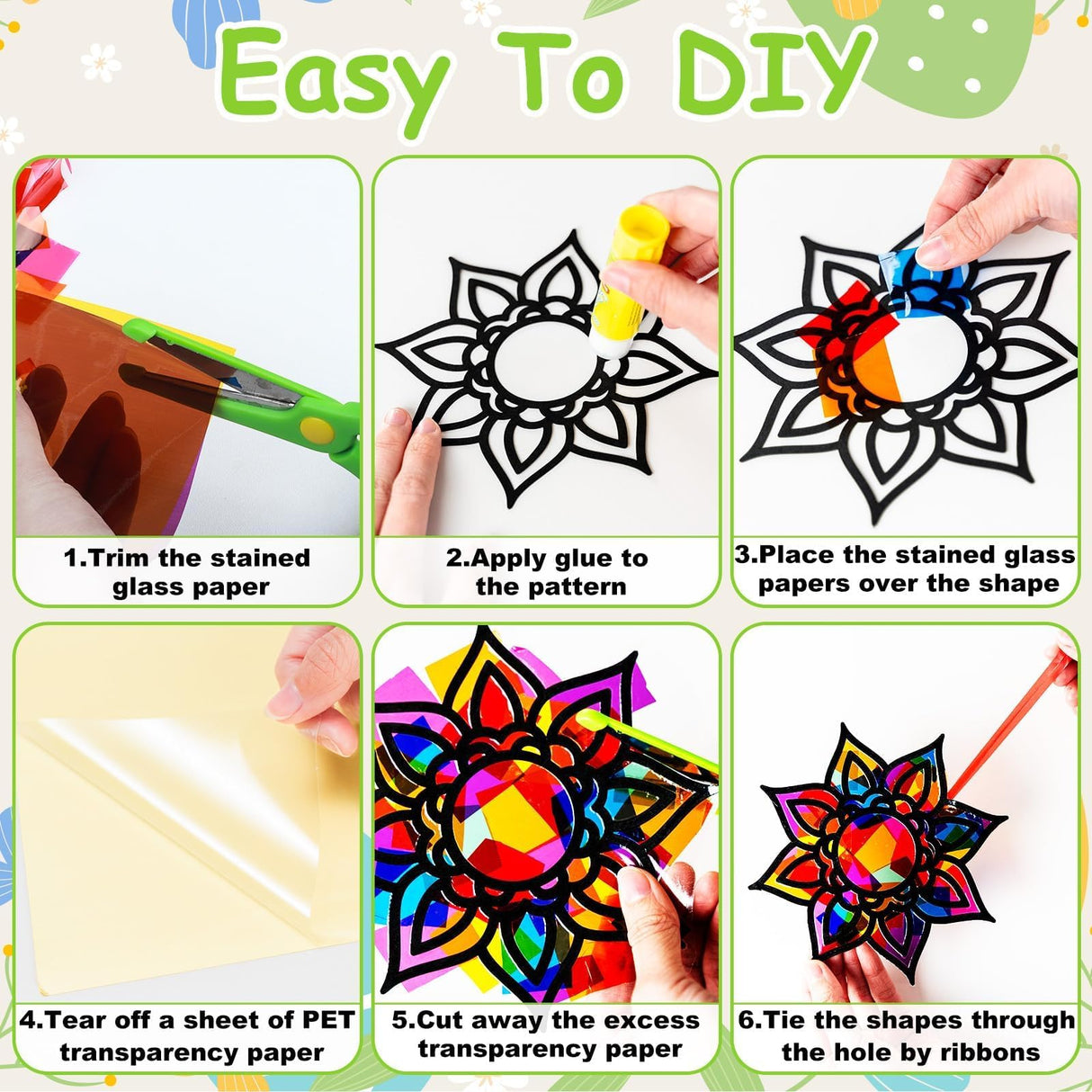 Easy To DIY

1.Trim the stained glass paper

2.Apply glue to the pattern

3.Place the stained glass papers over the shape

4.Tear off a sheet of PET transparency paper

5.Cut away the excess transparency paper

6.Tie the shapes through the hole by ribbons