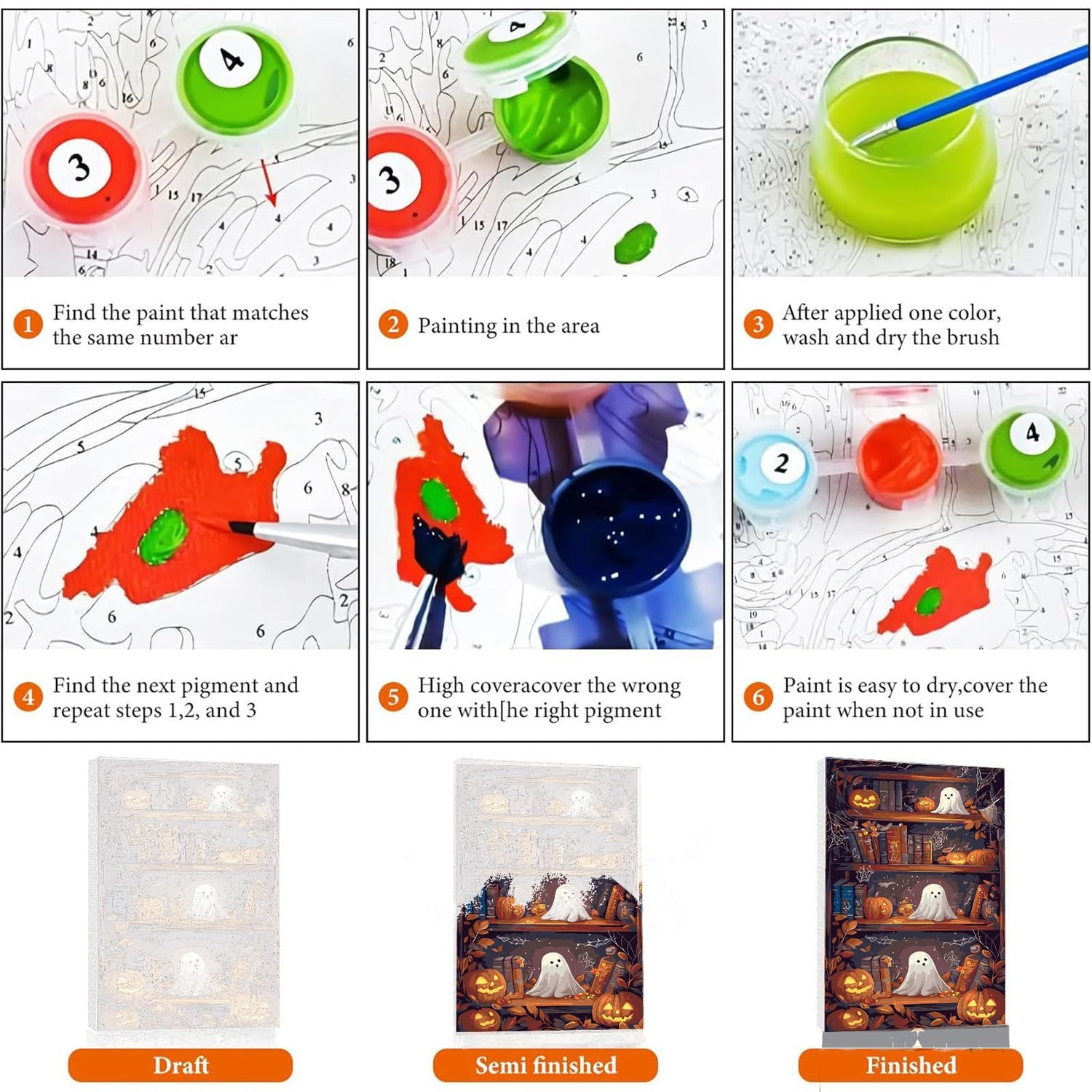 1 Find the paint that matches the same number ar

2 Painting in the area

3 After applied one color, wash and dry the brush

4 Find the next pigment and repeat steps 1,2, and 3

5 High coveracover the wrong one with[he right pigment

6 Paint is easy to dry,cover the paint when not in use

Draft

Semi finished

Finished