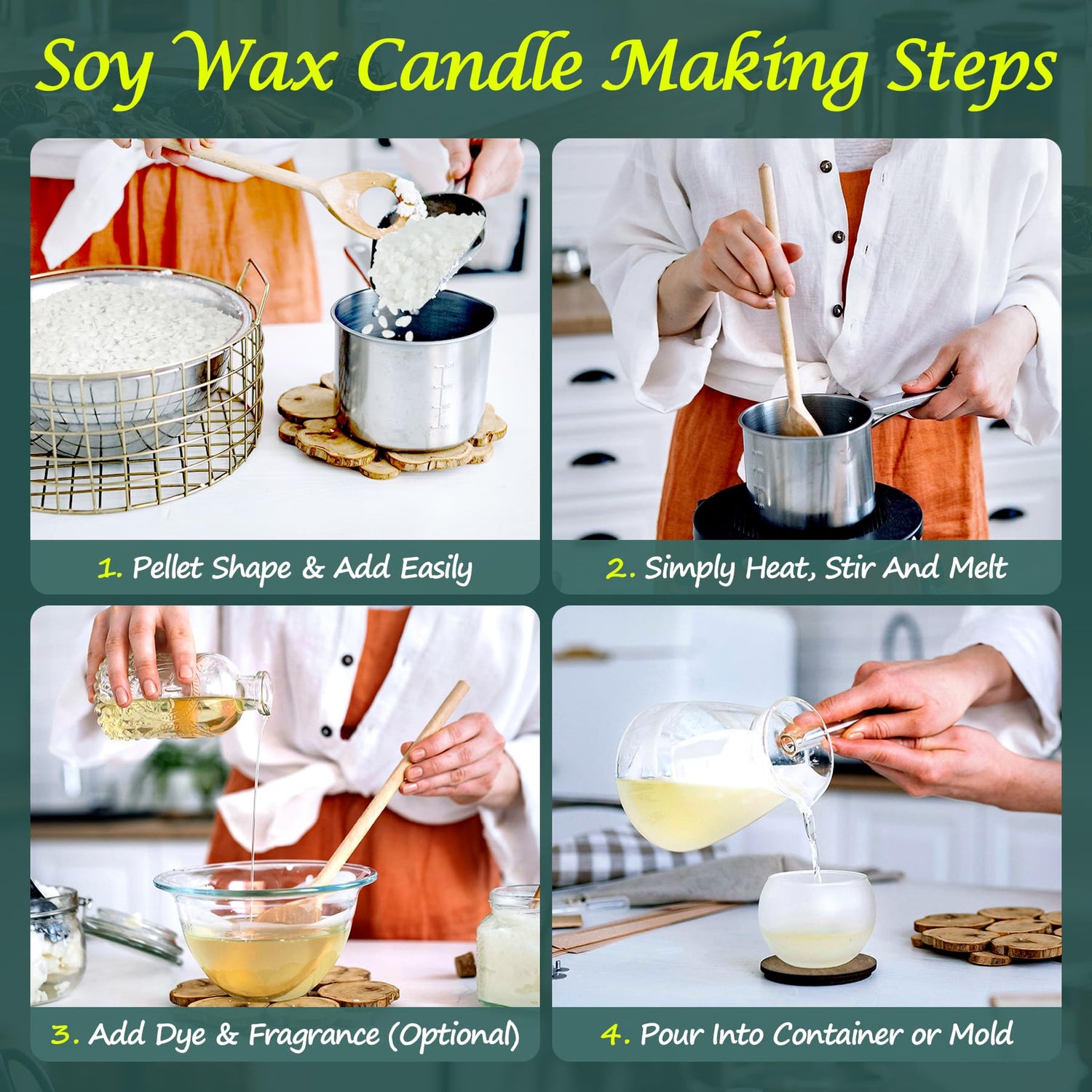 Soy Wax Candle Making Steps

1. Pellet Shape & Add Easily

2. Simply Heat, Stir And Melt

3. Add Dye & Fragrance (Optional)

4. Pour Into Container or Mold