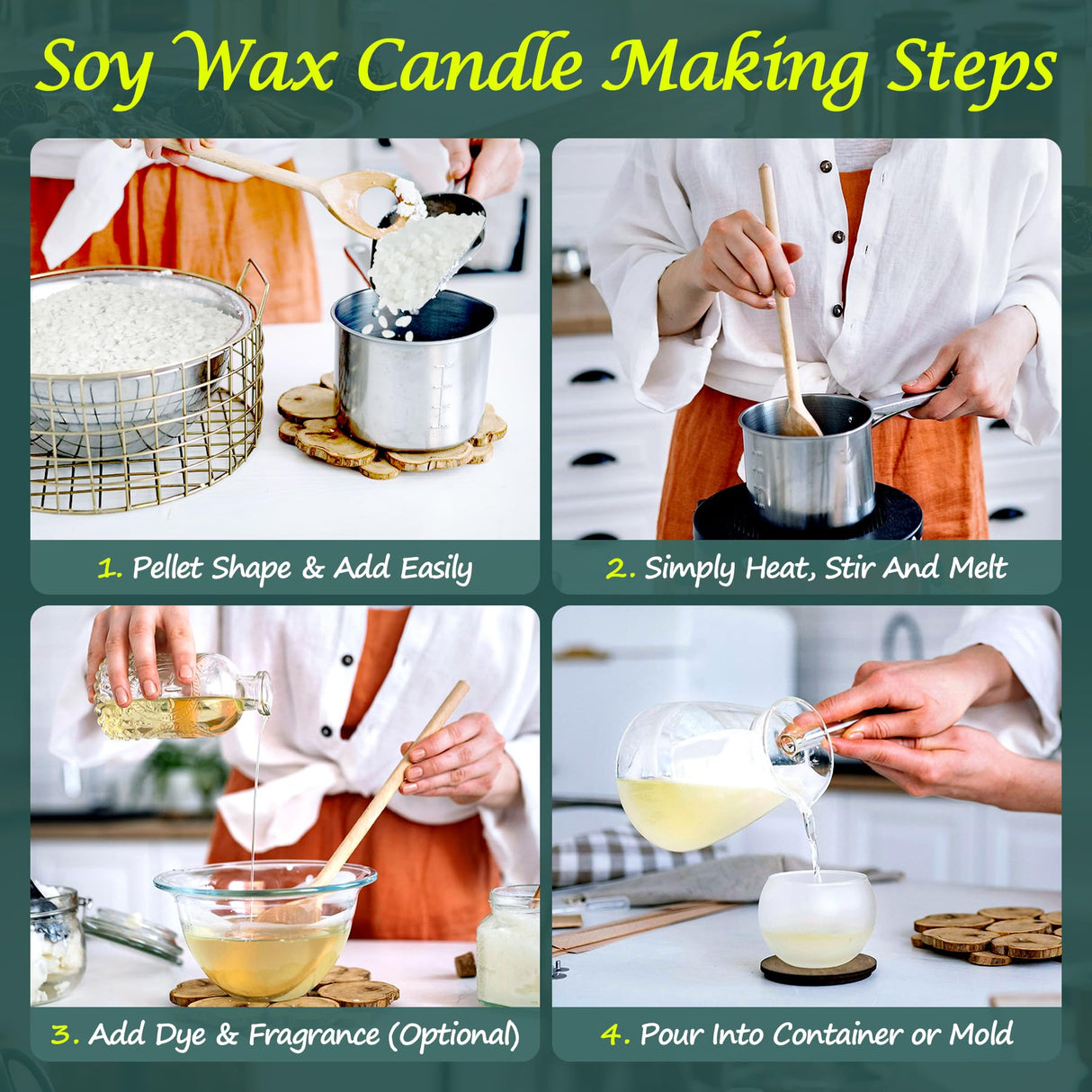 Soy Wax Candle Making Steps

1. Pellet Shape & Add Easily

2. Simply Heat, Stir And Melt

3. Add Dye & Fragrance (Optional)

4. Pour Into Container or Mold