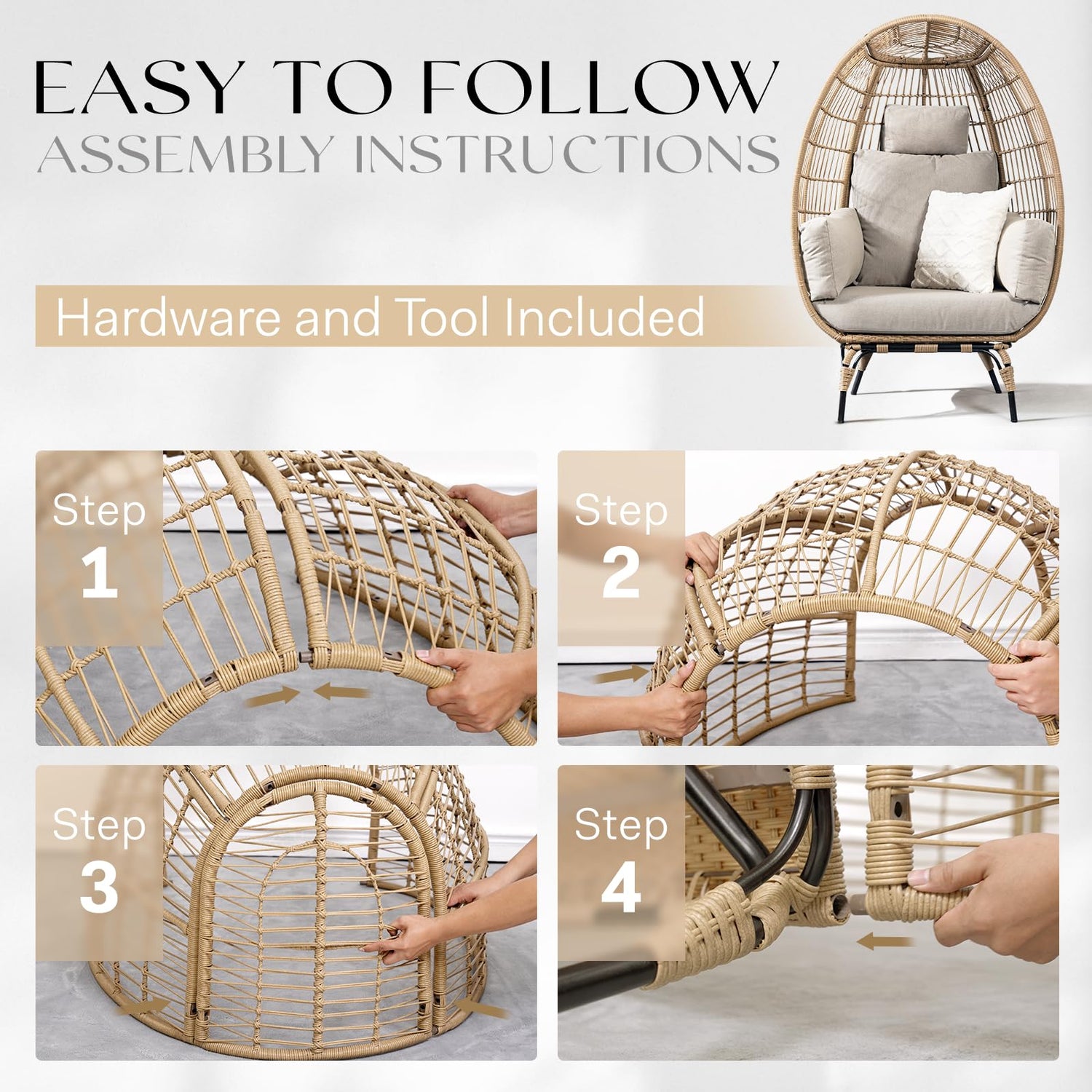 EASY TO FOLLOW
ASSEMBLY INSTRUCTIONS

Hardware and Tool Included

Step 1

Step 2

Step 3

Step 4