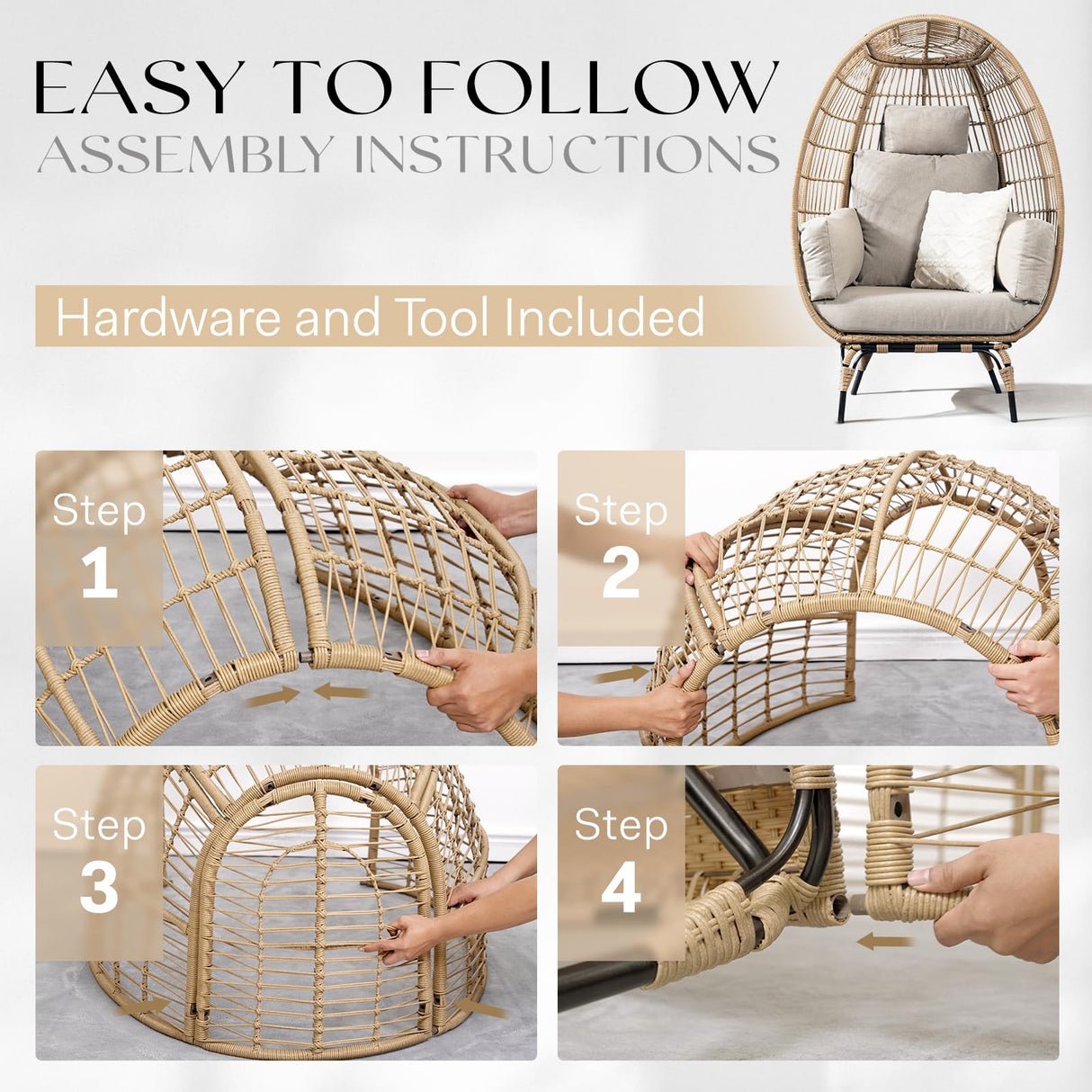 EASY TO FOLLOW
ASSEMBLY INSTRUCTIONS

Hardware and Tool Included

Step 1

Step 2

Step 3

Step 4