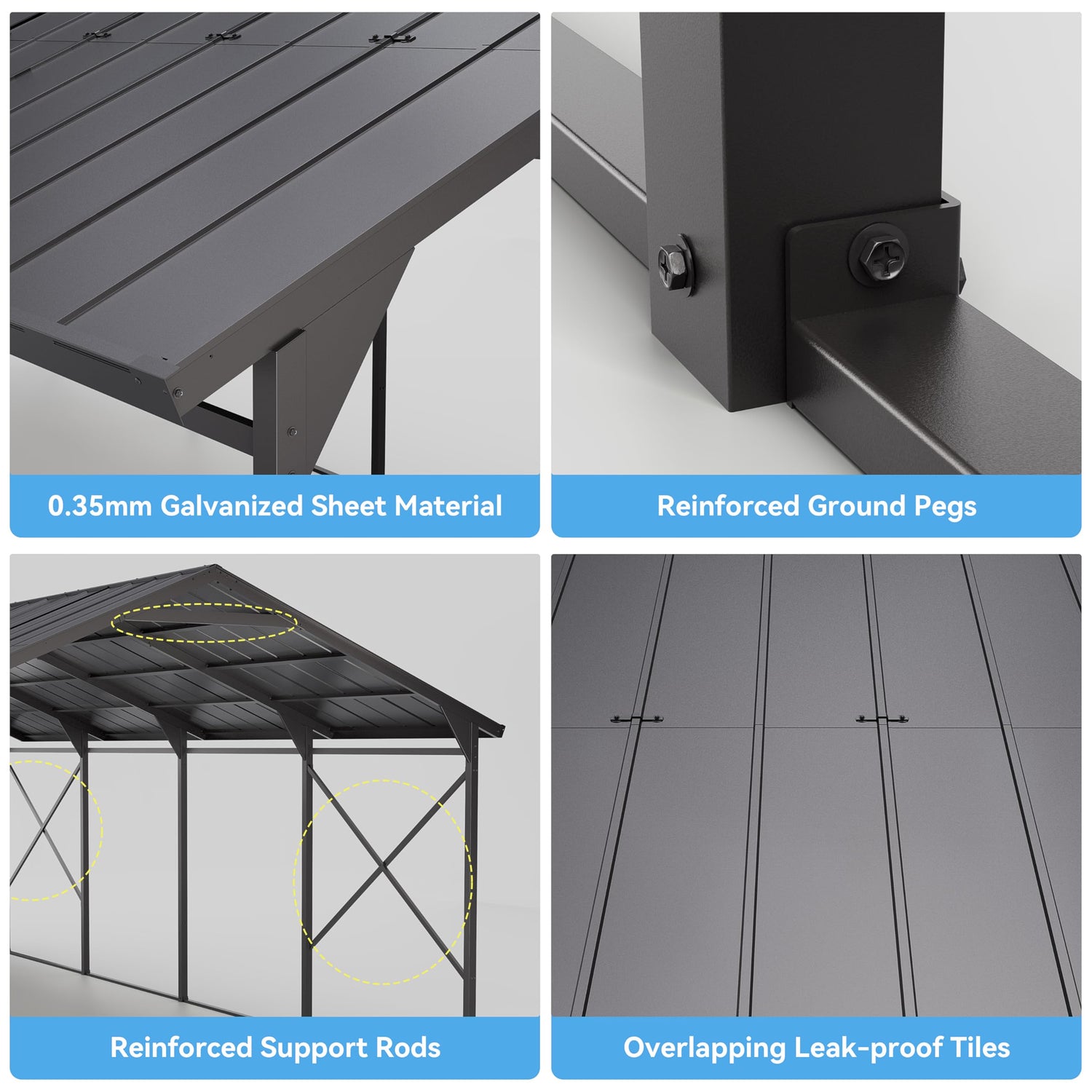 0.35mm Galvanized Sheet Material

Reinforced Ground Pegs

Reinforced Support Rods

Overlapping Leak-proof Tiles