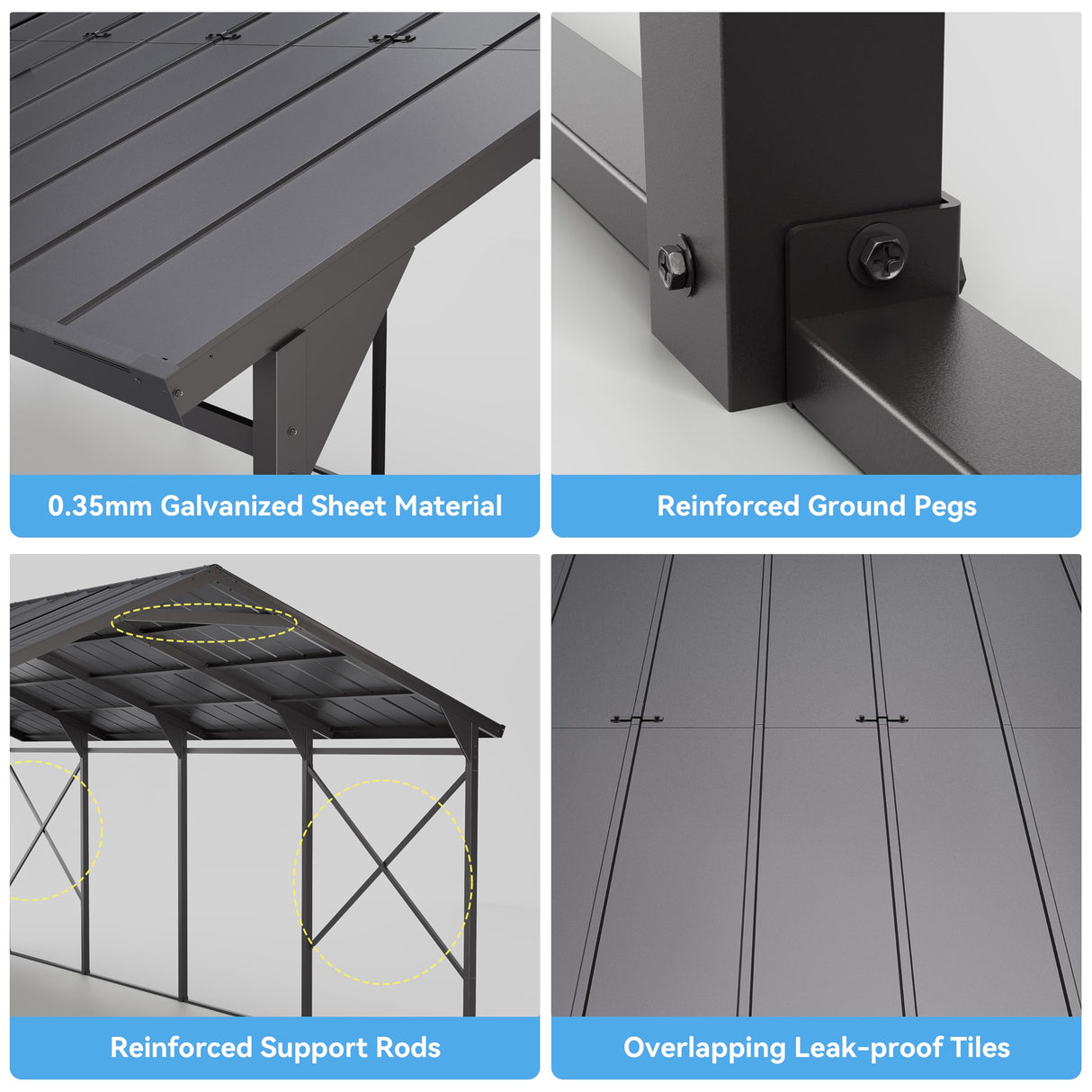 0.35mm Galvanized Sheet Material

Reinforced Ground Pegs

Reinforced Support Rods

Overlapping Leak-proof Tiles