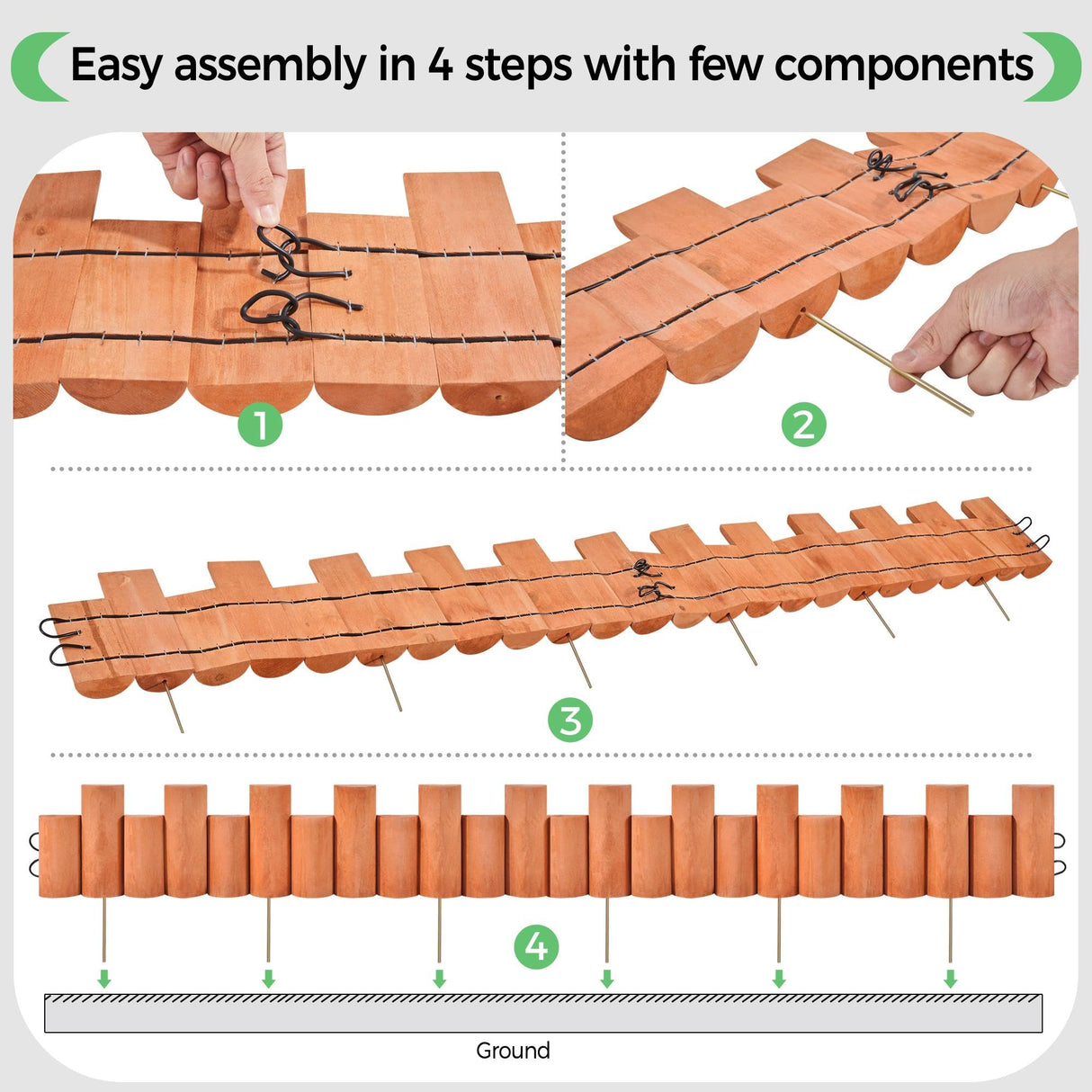 Easy assembly in 4 steps with few components

1

2

3

4

Ground