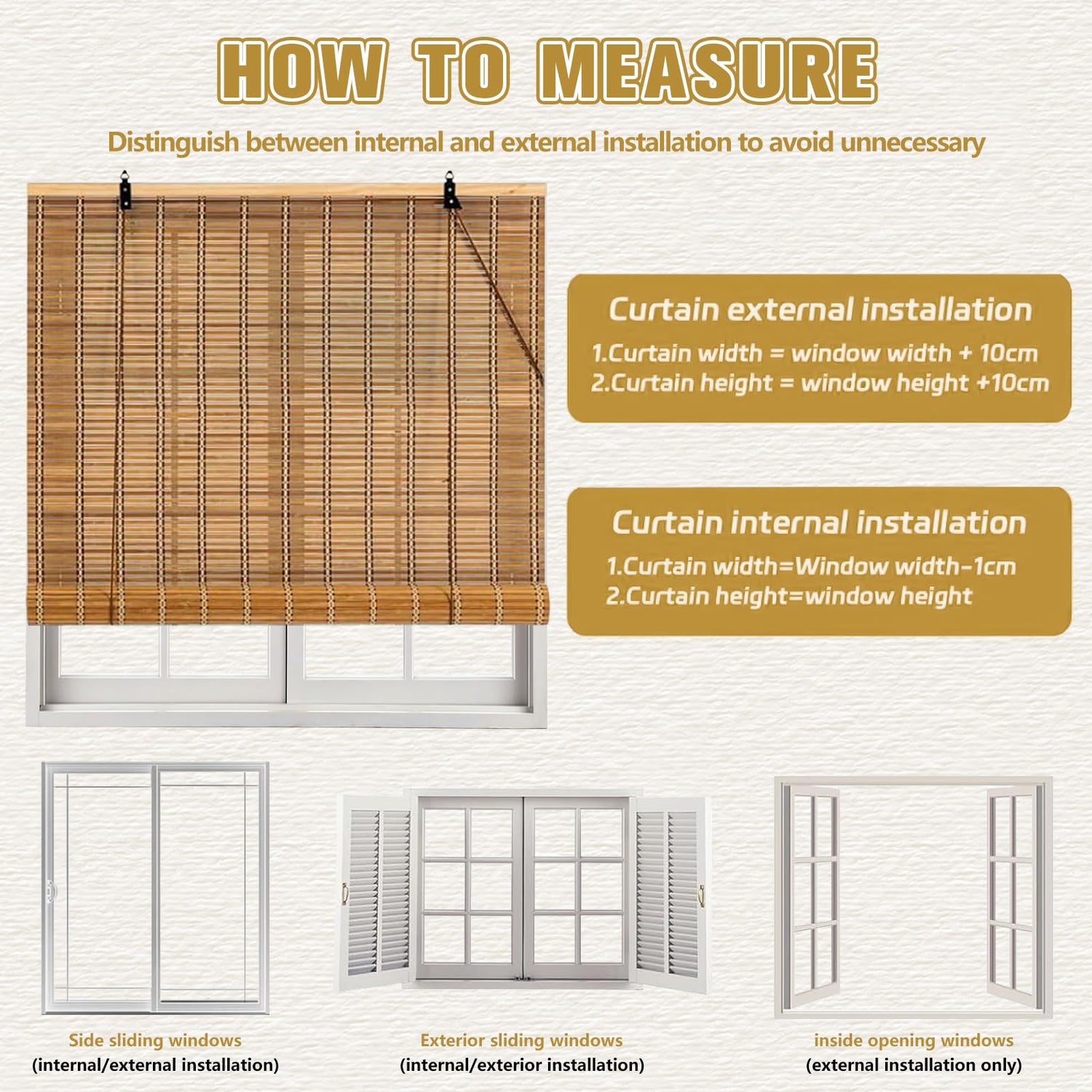 HOW TO MEASURE

Distinguish between internal and external installation to avoid unnecessary

Curtain external installation
1.Curtain width = window width + 10cm
2.Curtain height = window height +10cm

Curtain internal installation
1.Curtain width=Window width-1cm
2.Curtain height=window height

Side sliding windows
(internal/external installation)

Exterior sliding windows
(internal/exterior installation)

inside opening windows
(external installation only)