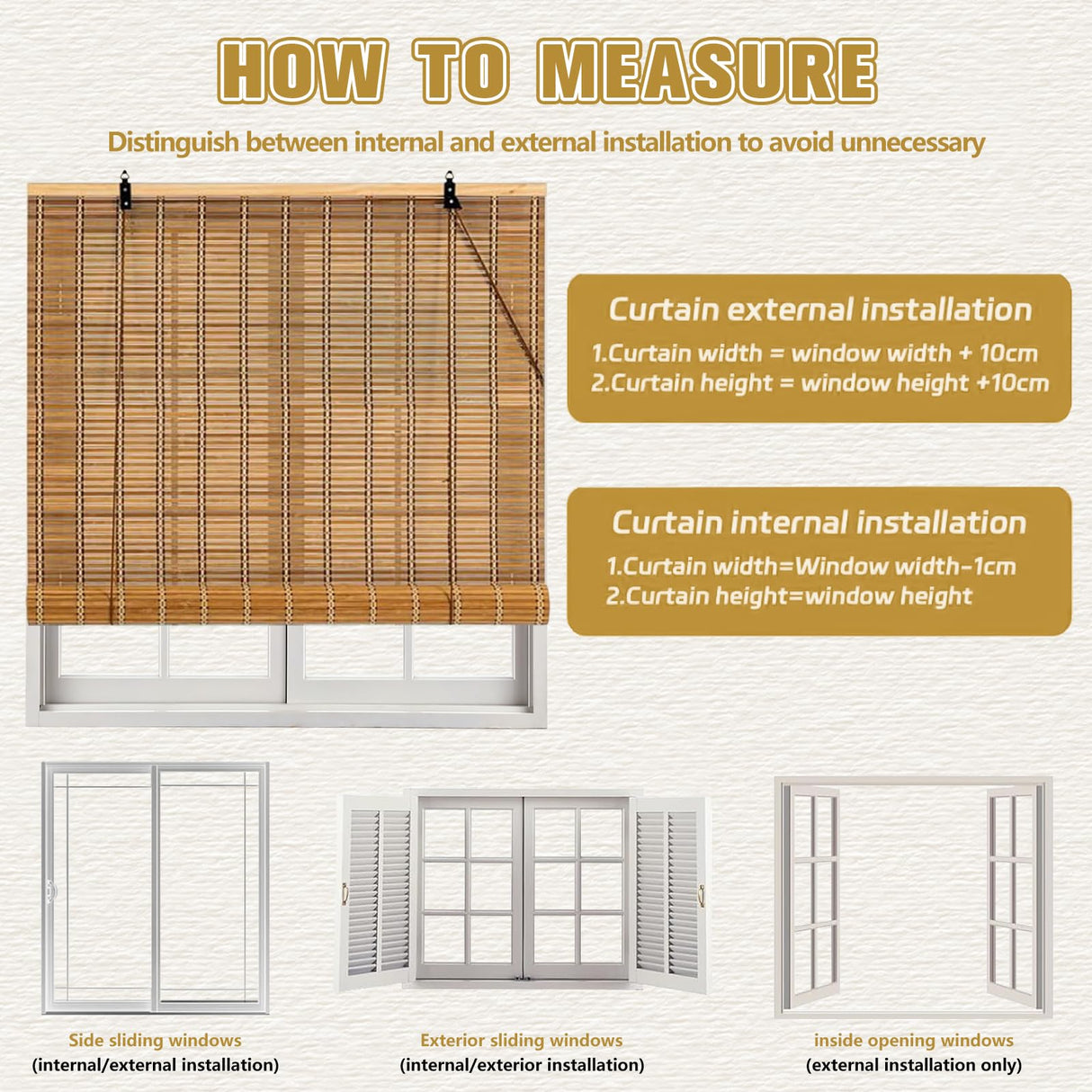 HOW TO MEASURE

Distinguish between internal and external installation to avoid unnecessary

Curtain external installation
1.Curtain width = window width + 10cm
2.Curtain height = window height +10cm

Curtain internal installation
1.Curtain width=Window width-1cm
2.Curtain height=window height

Side sliding windows
(internal/external installation)

Exterior sliding windows
(internal/exterior installation)

inside opening windows
(external installation only)