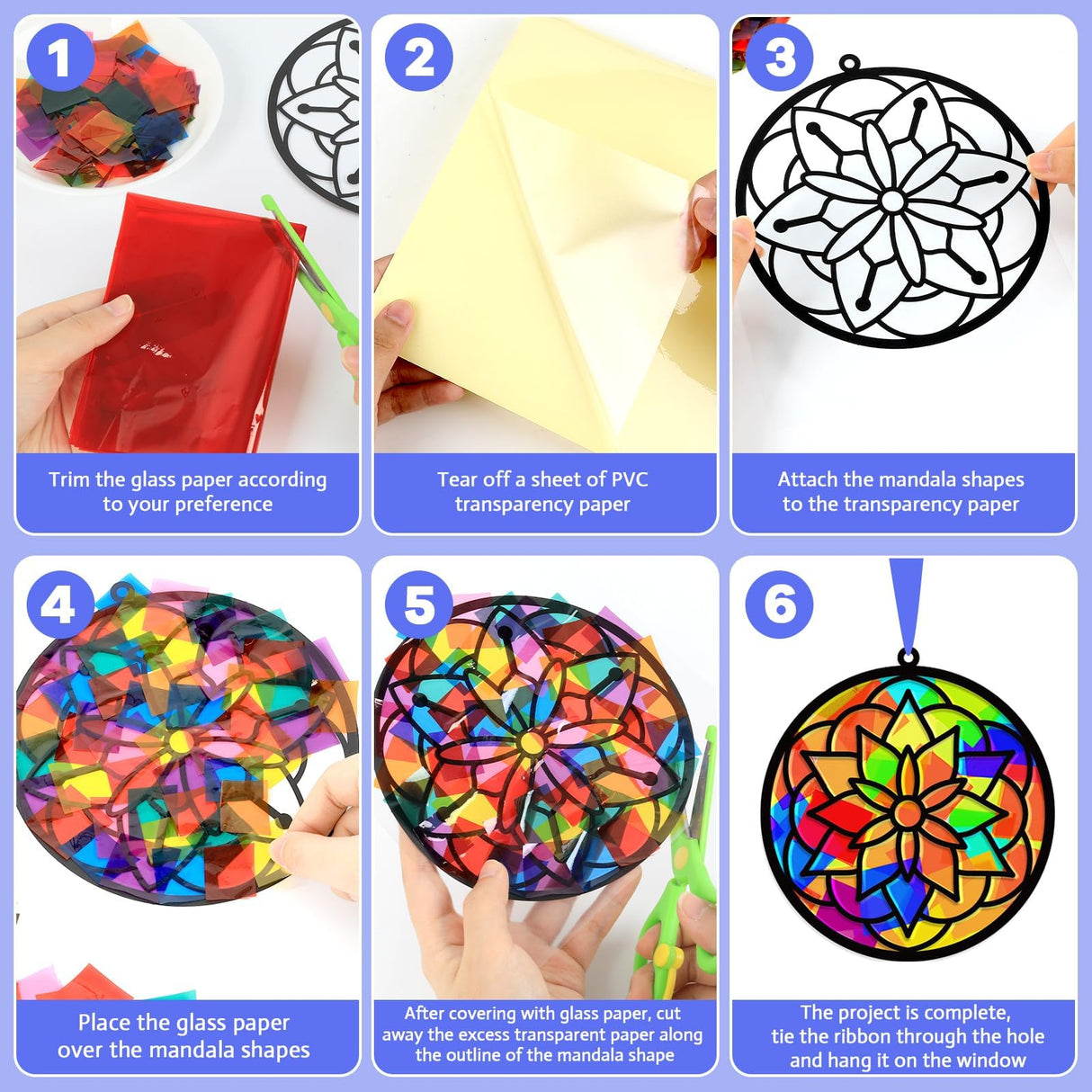 1

Trim the glass paper according to your preference

2

Tear off a sheet of PVC transparency paper

3

Attach the mandala shapes to the transparency paper

4

Place the glass paper over the mandala shapes

5

After covering with glass paper, cut away the excess transparent paper along the outline of the mandala shape

6

The project is complete, tie the ribbon through the hole and hang it on the window