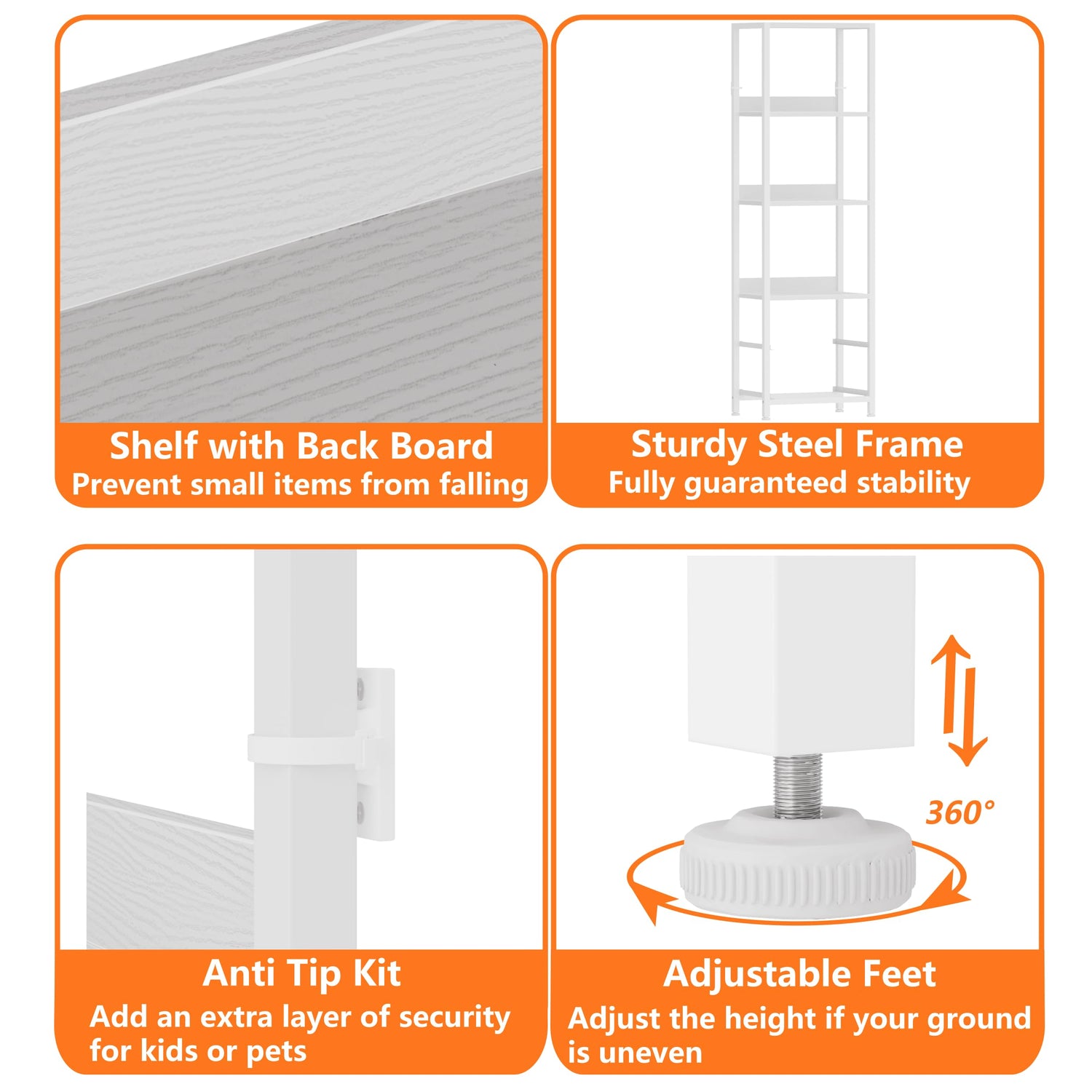 Shelf with Back Board
Prevent small items from falling

Sturdy Steel Frame
Fully guaranteed stability

Anti Tip Kit
Add an extra layer of security for kids or pets

360°

Adjustable Feet
Adjust the height if your ground is uneven