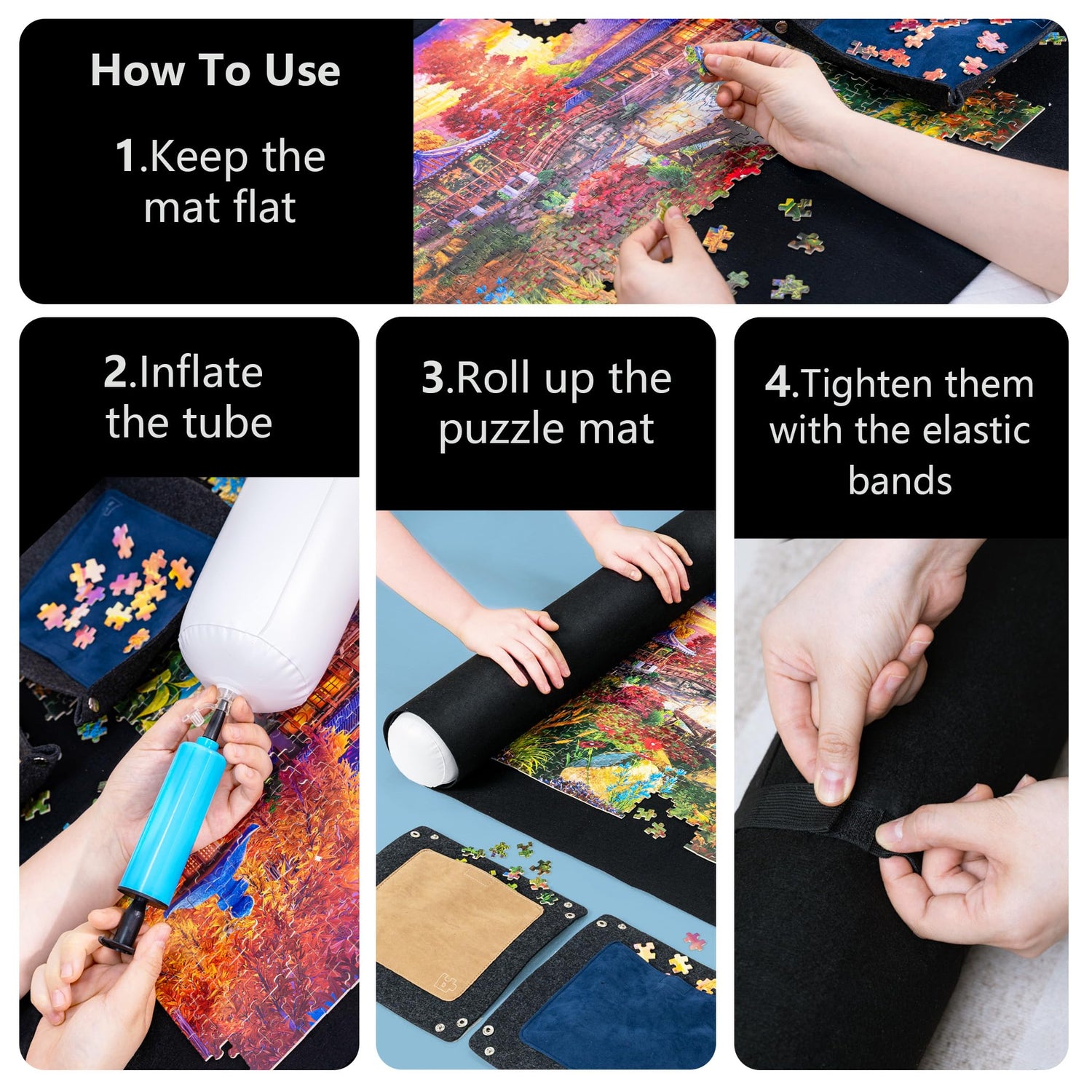 How To Use

1.Keep the mat flat

2.Inflate the tube

3.Roll up the puzzle mat

4.Tighten them with the elastic bands