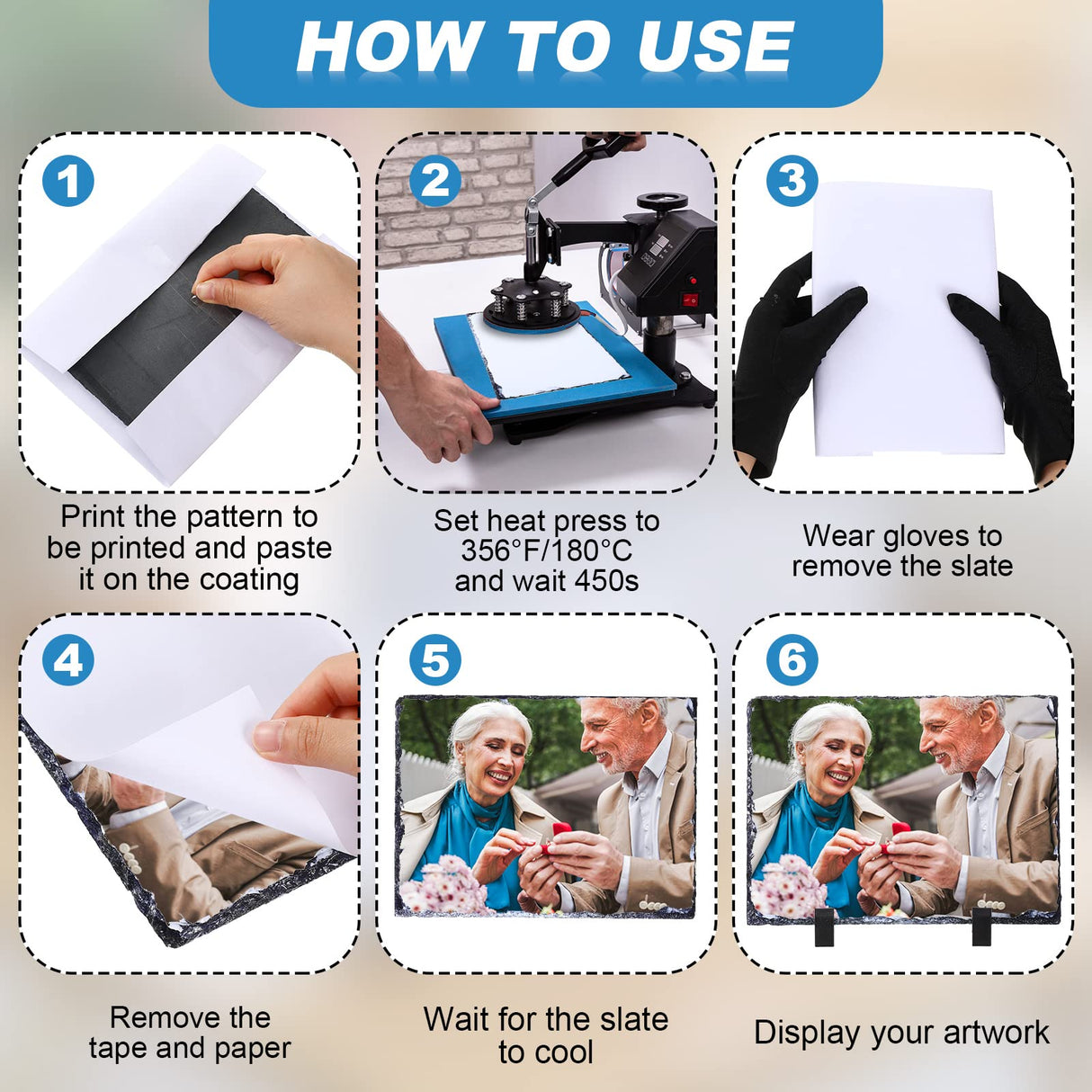 HOW TO USE

1

Print the pattern to be printed and paste it on the coating

2

Set heat press to 356°F/180°C and wait 450s

3

Wear gloves to remove the slate

4

Remove the tape and paper

5

Wait for the slate to cool

6

Display your artwork