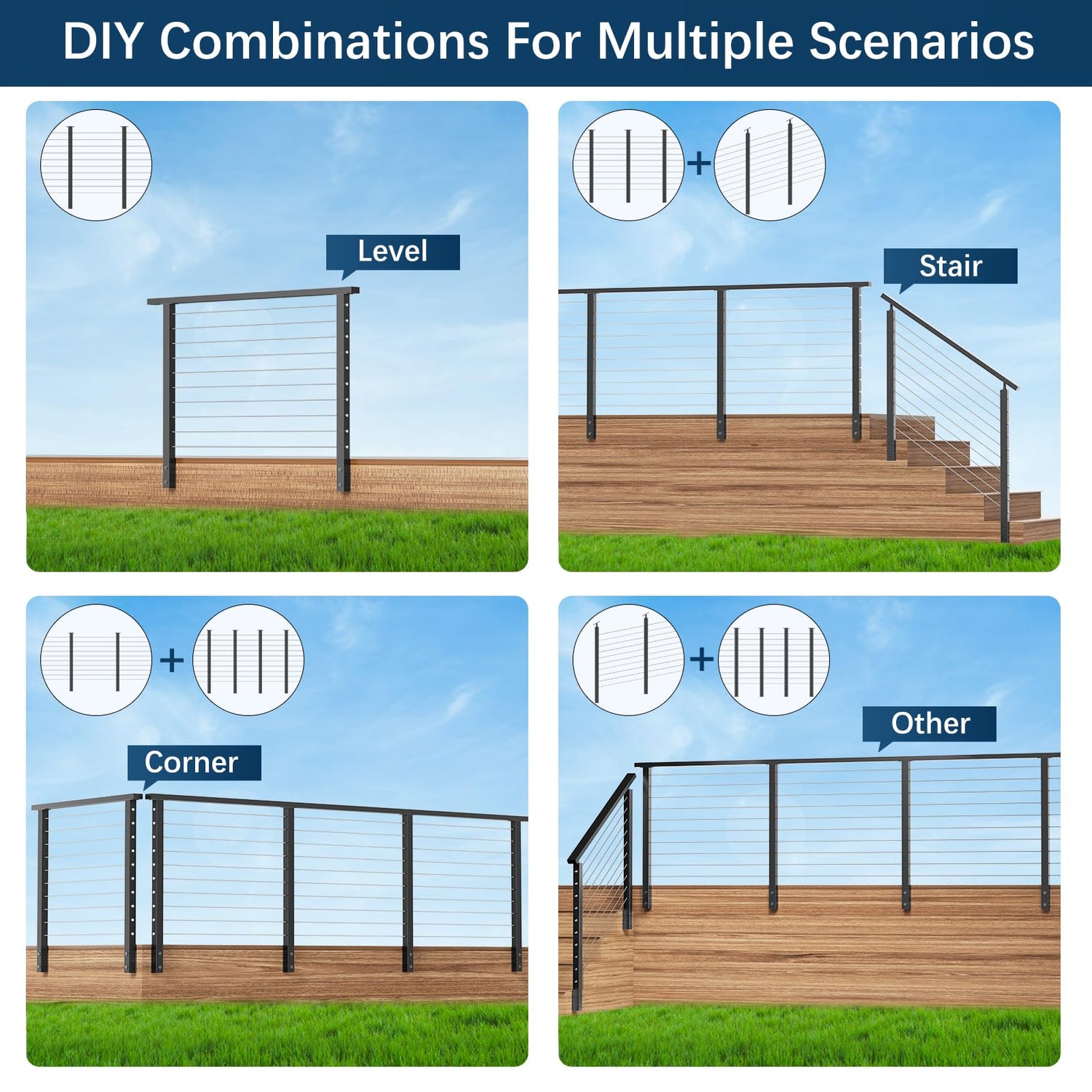 DIY Combinations For Multiple Scenarios

Level

+

Stair

+

Corner

+

Other